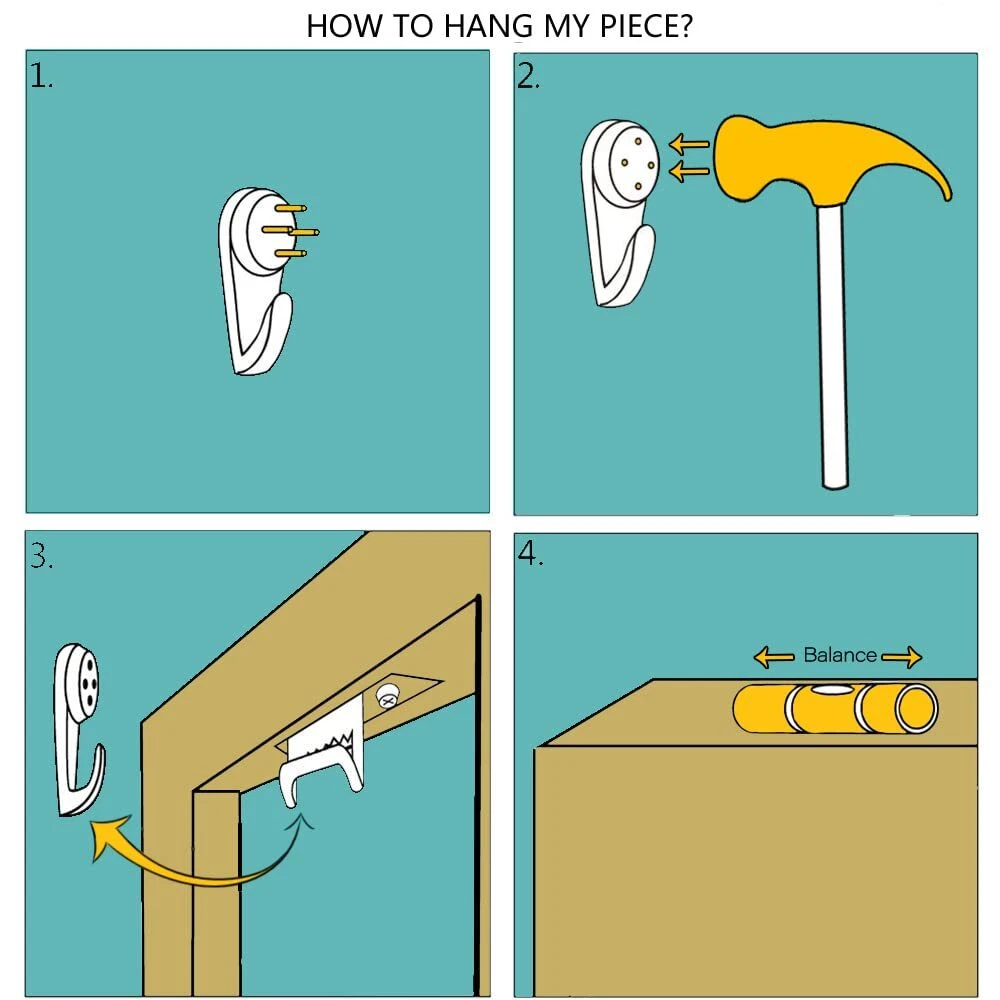 HOW TO HANG MY PIECE?

1.

2.

3.

4.

Balance