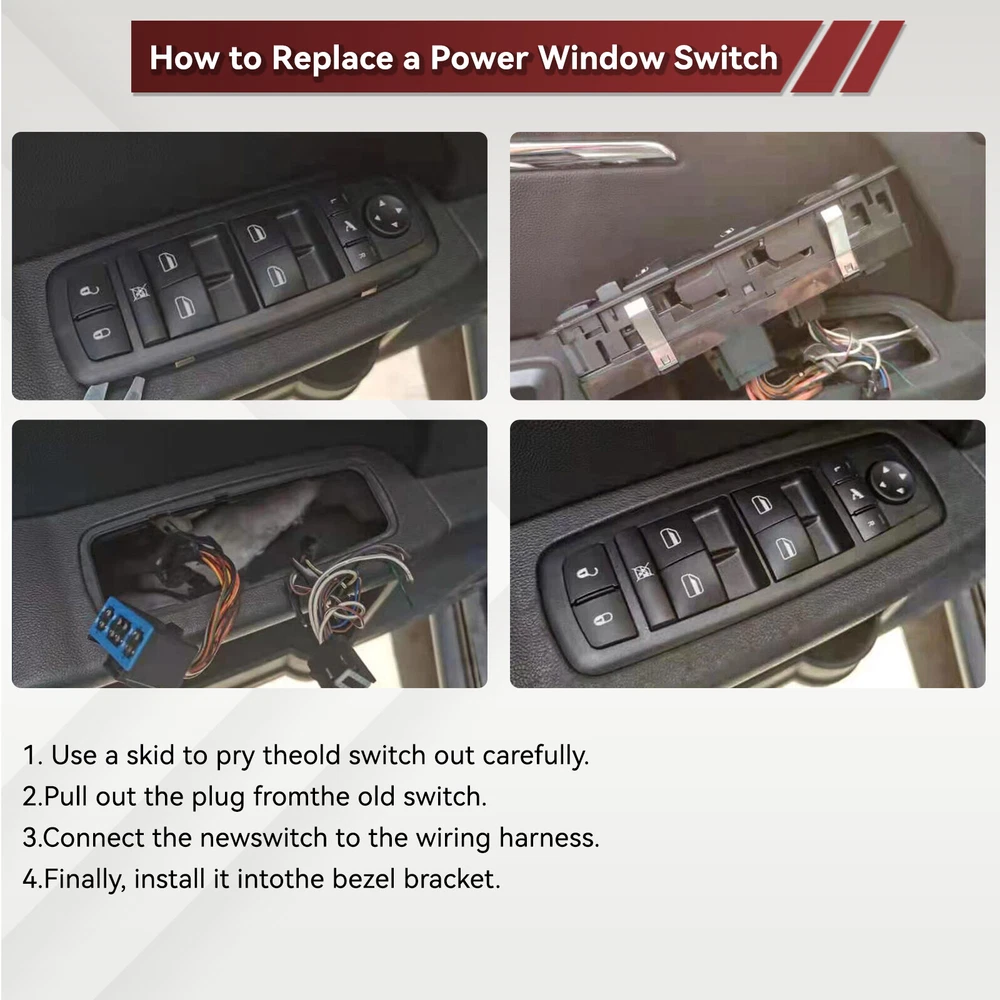 How to Replace a Power Window Switch

1. Use a skid to pry theold switch out carefully.
2.Pull out the plug fromthe old switch.
3.Connect the newswitch to the wiring harness.
4.Finally, install it intothe bezel bracket.