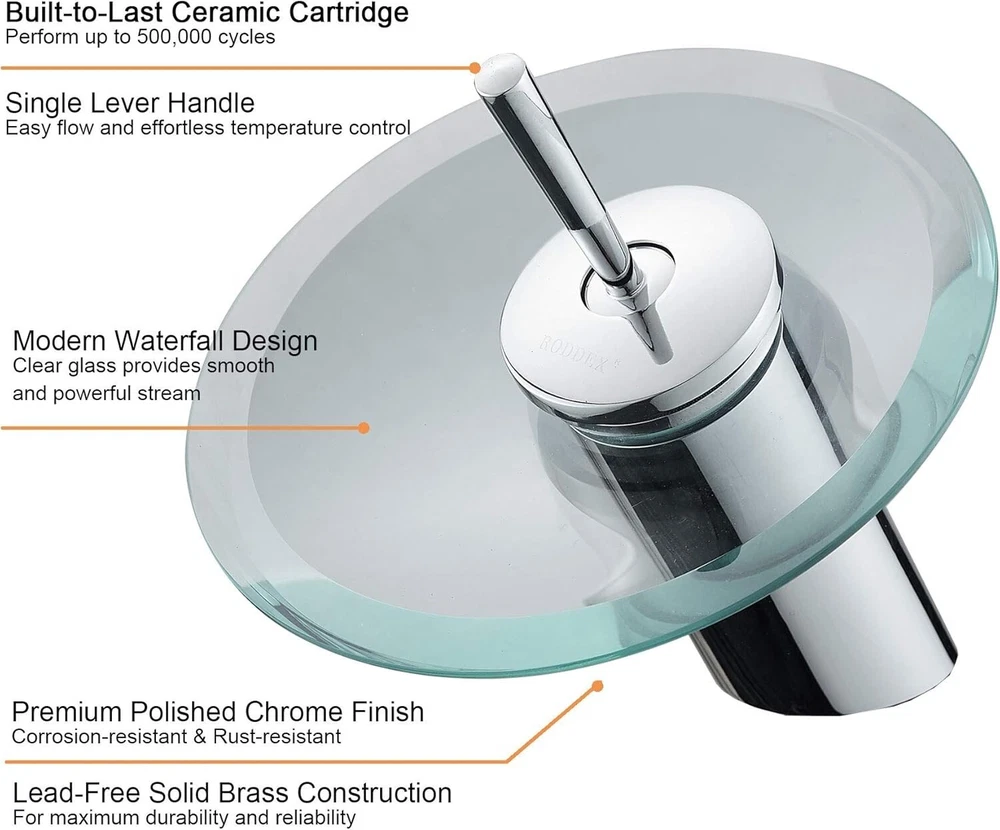 Built-to-Last Ceramic Cartridge
Perform up to 500,000 cycles

Single Lever Handle
Easy flow and effortless temperature control

Modern Waterfall Design
Clear glass provides smooth and powerful stream

RODDEX

Premium Polished Chrome Finish
Corrosion-resistant & Rust-resistant

Lead-Free Solid Brass Construction
For maximum durability and reliability