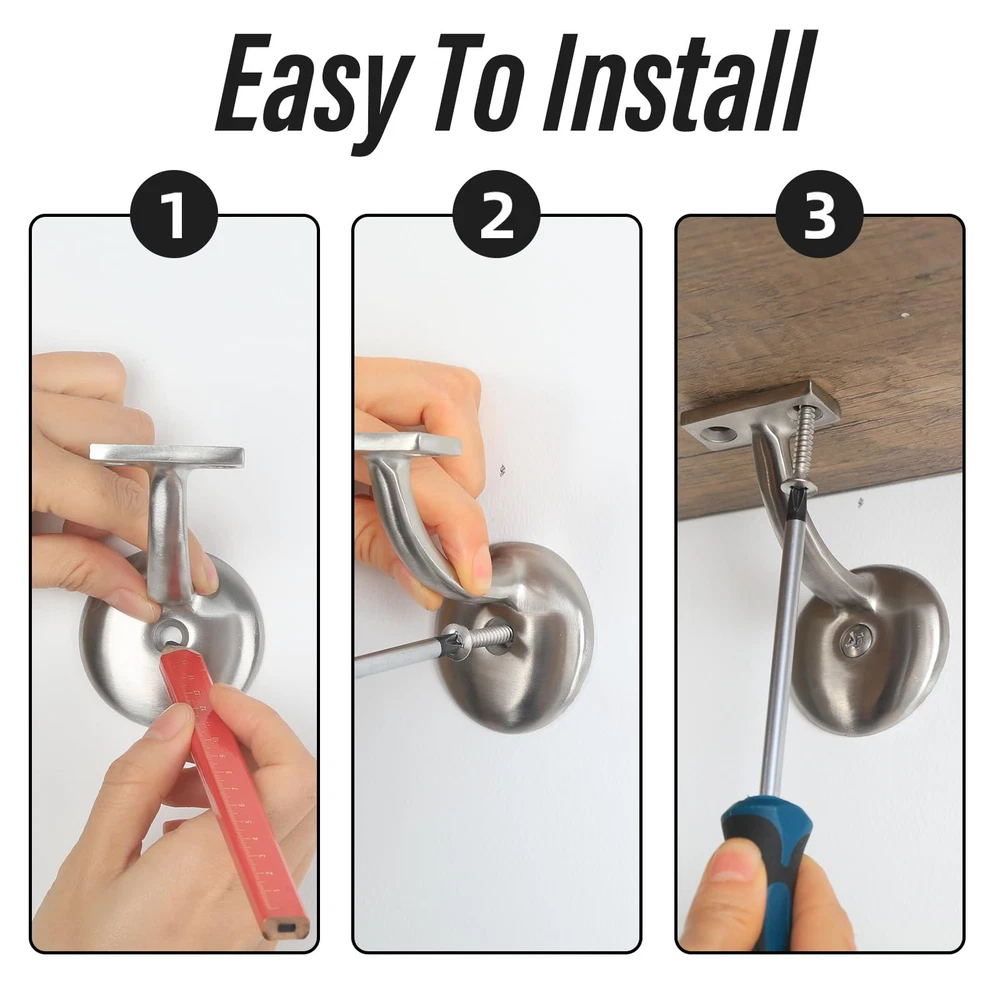 Easy To Install

1

2

3