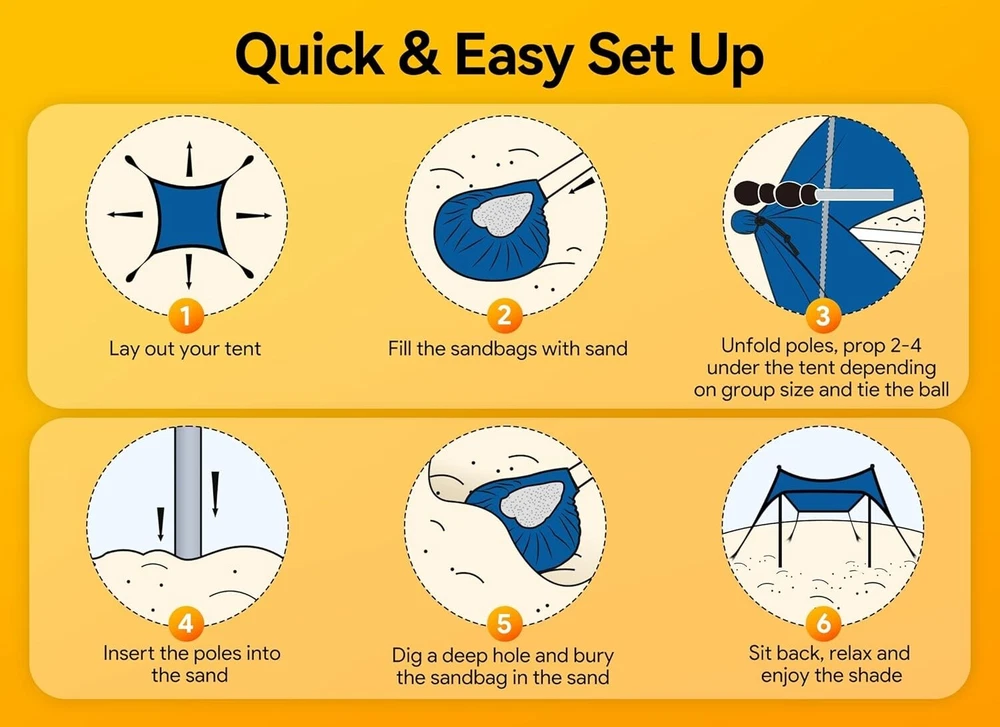 Quick & Easy Set Up

1
Lay out your tent

2
Fill the sandbags with sand

3
Unfold poles, prop 2-4 under the tent depending on group size and tie the ball

4
Insert the poles into the sand

5
Dig a deep hole and bury the sandbag in the sand

6
Sit back, relax and enjoy the shade