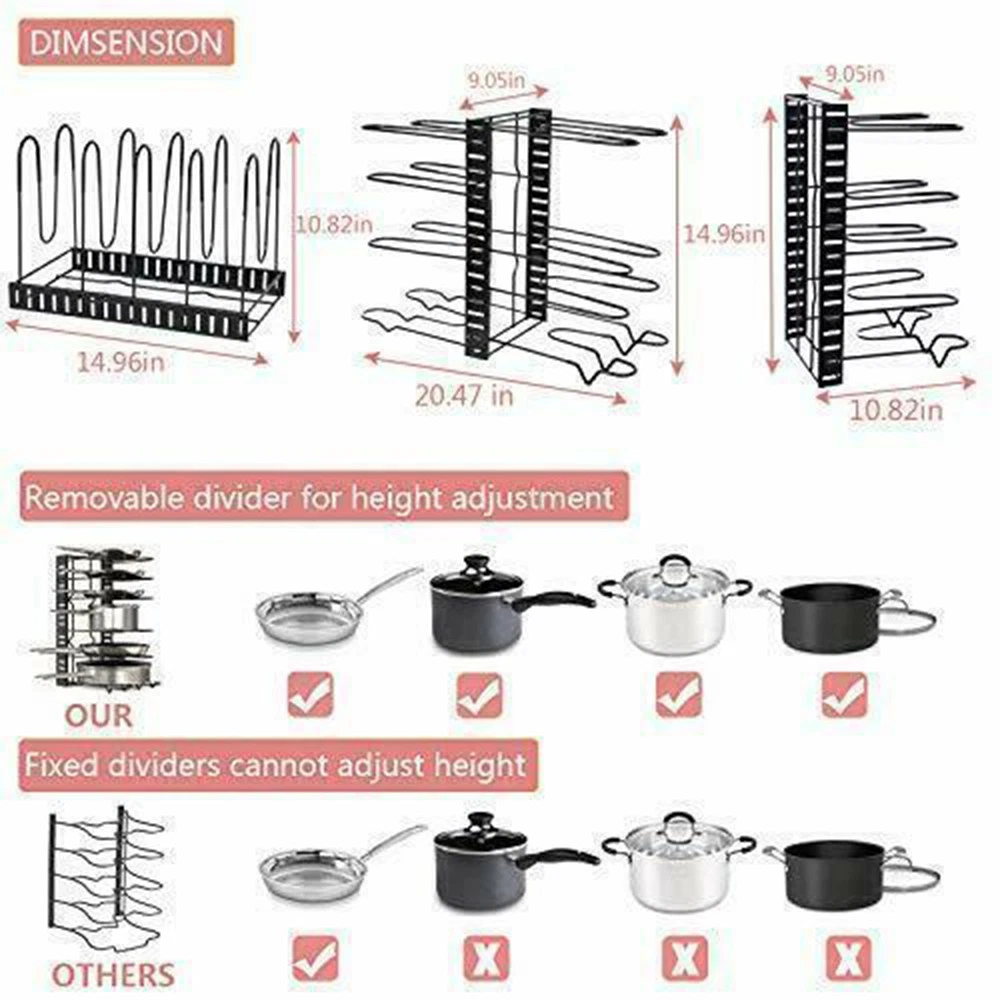 DIMSENSION

10.82in

14.96in

9.05in

14.96in

20.47 in

9.05in

10.82in

Removable divider for height adjustment

OUR

Fixed dividers cannot adjust height

OTHERS