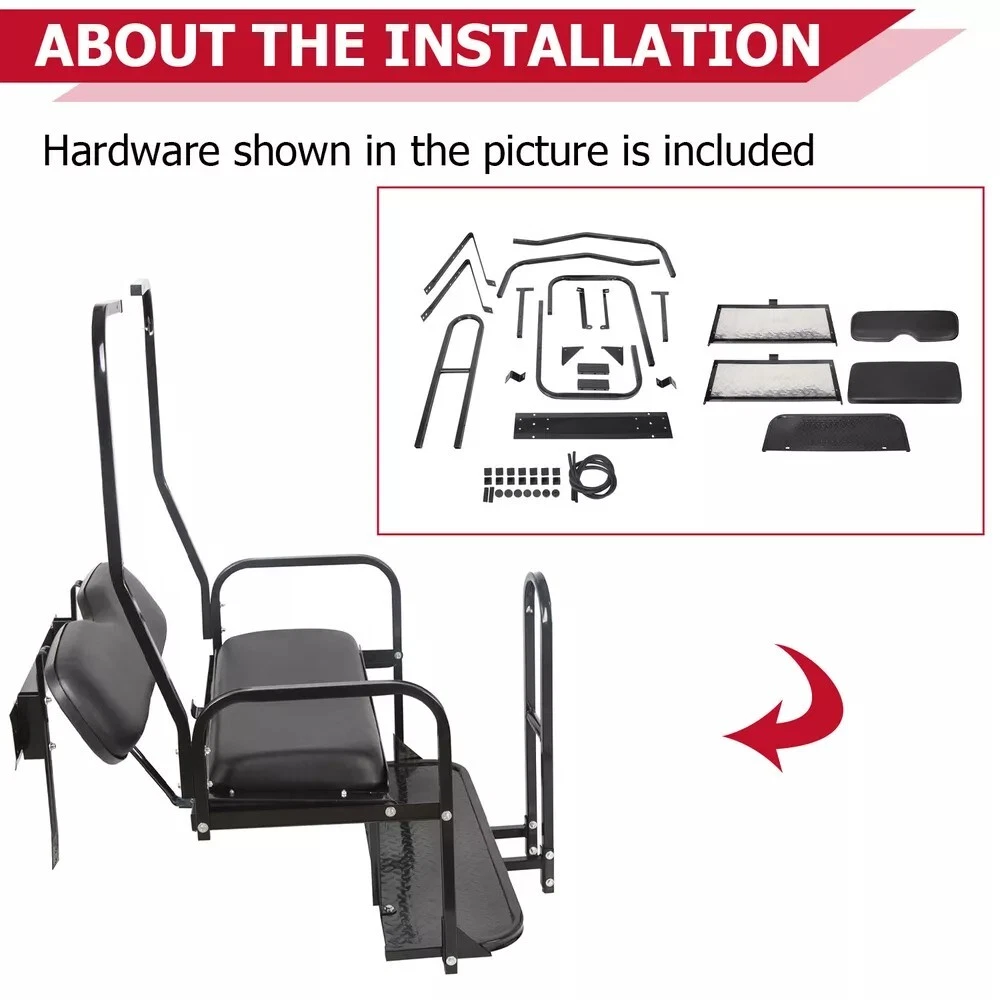 ABOUT THE INSTALLATION

Hardware shown in the picture is included