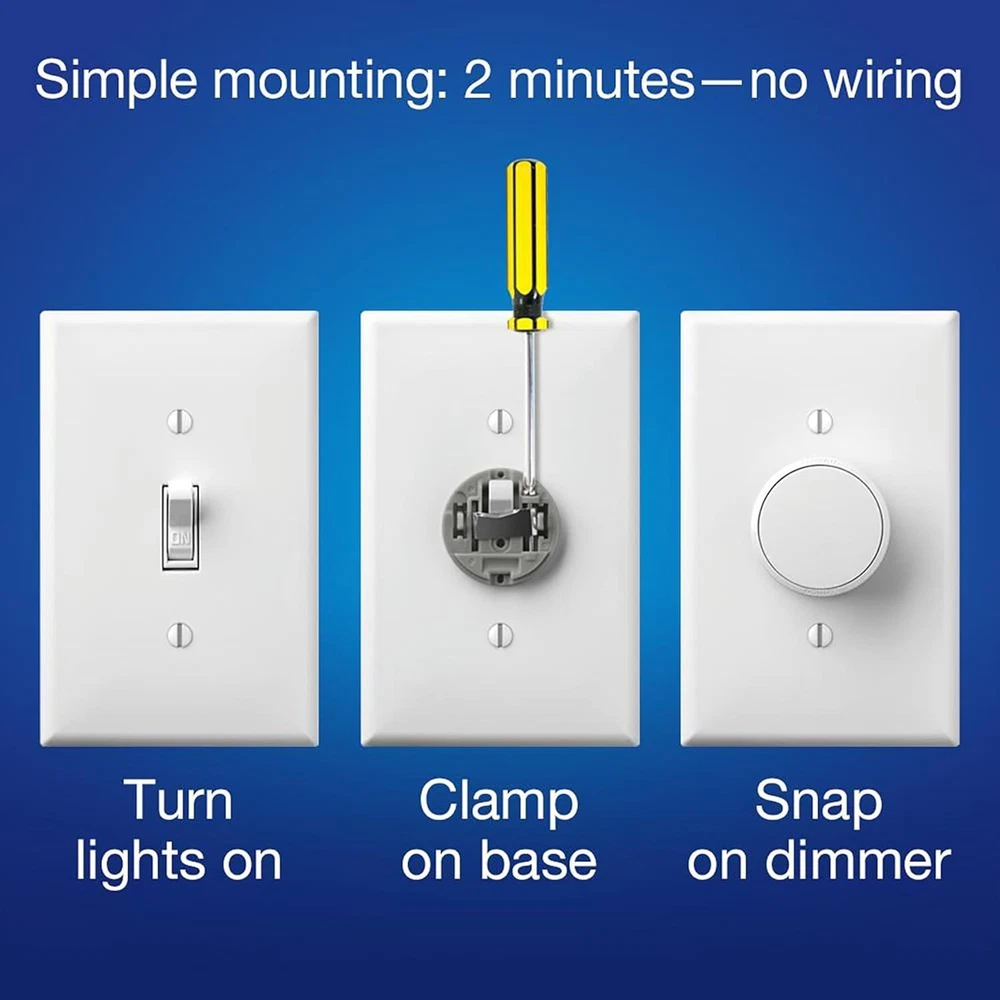 Simple mounting: 2 minutes—no wiring

ON

Turn lights on

Clamp on base

Snap on dimmer