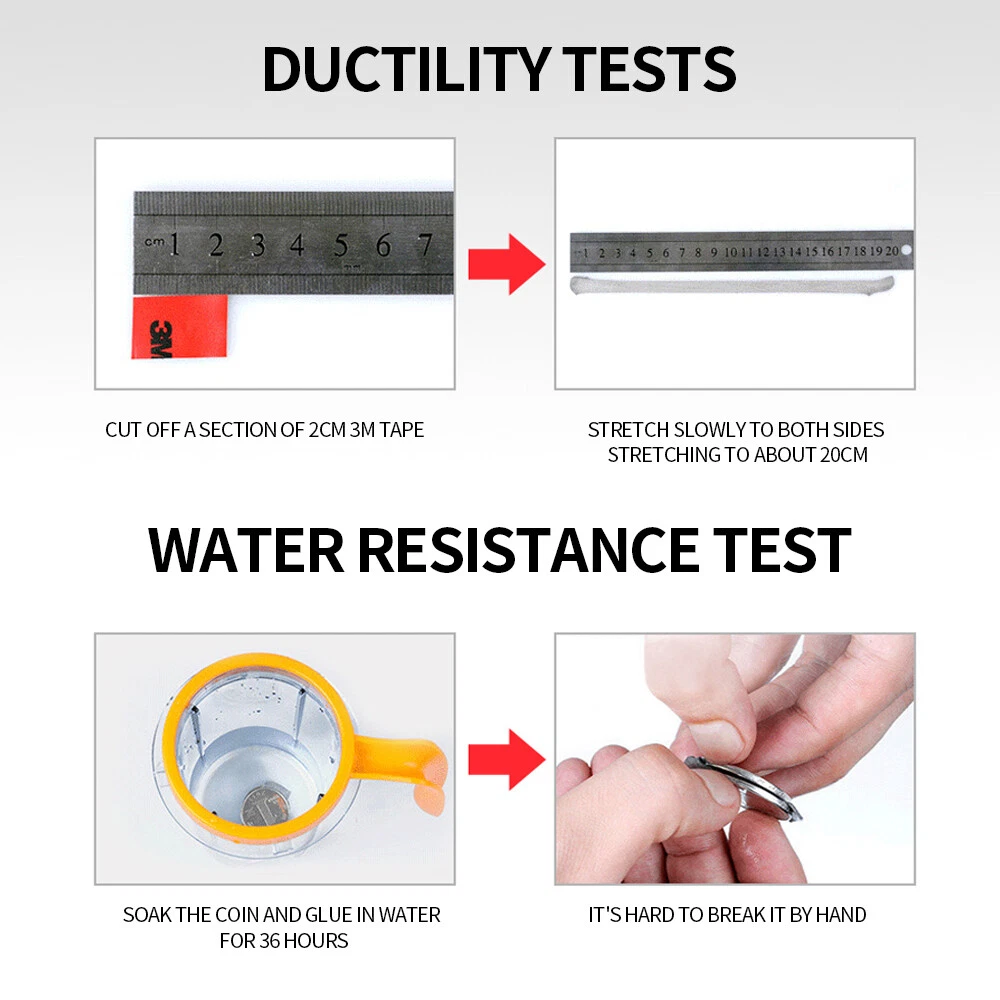 DUCTILITY TESTS

cm 1 2 3 4 5 6 7

3M

1 2 3 4 5 6 7 8 9 10 11 12 13 14 15 16 17 18 19 20

CUT OFF A SECTION OF 2CM 3M TAPE

STRETCH SLOWLY TO BOTH SIDES STRETCHING TO ABOUT 20CM

WATER RESISTANCE TEST

SOAK THE COIN AND GLUE IN WATER FOR 36 HOURS

IT'S HARD TO BREAK IT BY HAND