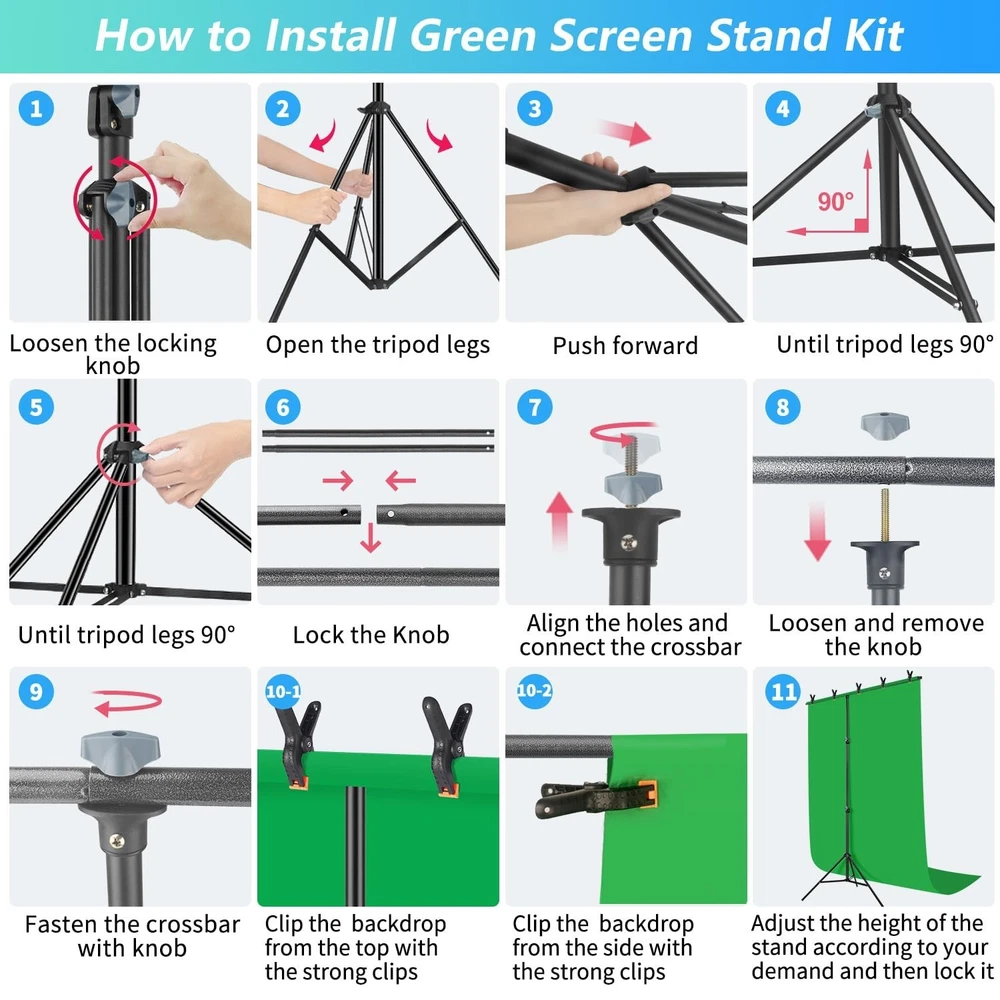 How to Install Green Screen Stand Kit

1
Loosen the locking knob

2
Open the tripod legs

3
Push forward

4
90°
Until tripod legs 90°

5
Until tripod legs 90°

6
Lock the Knob

7
Align the holes and connect the crossbar

8
Loosen and remove the knob

9
Fasten the crossbar with knob

10-1
Clip the backdrop from the top with the strong clips

10-2
Clip the backdrop from the side with the strong clips

11
Adjust the height of the stand according to your demand and then lock it