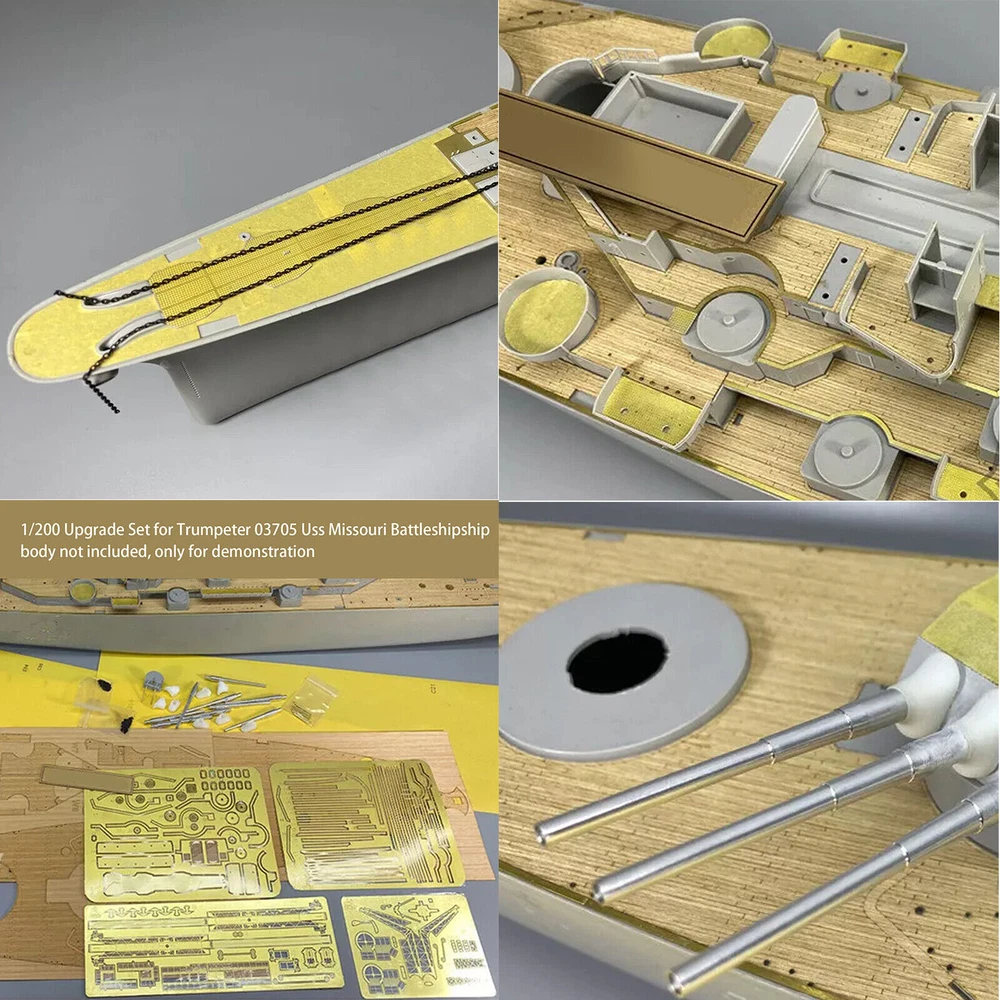 1/200 Upgrade Set for Trumpeter 03705 Uss Missouri Battleshipship
body not included, only for demonstration