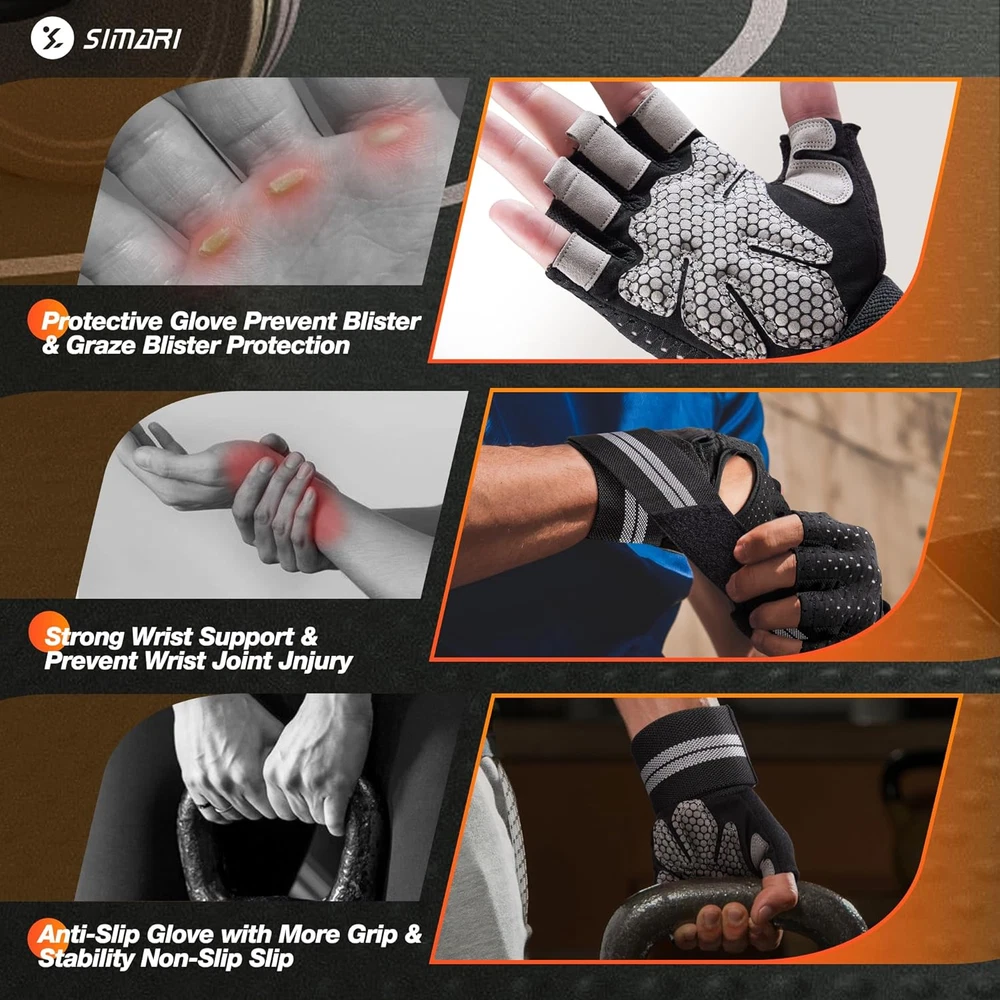 SIMARI

Protective Glove Prevent Blister & Graze Blister Protection

Strong Wrist Support & Prevent Wrist Joint Jnjury

Anti-Slip Glove with More Grip & Stability Non-Slip Slip