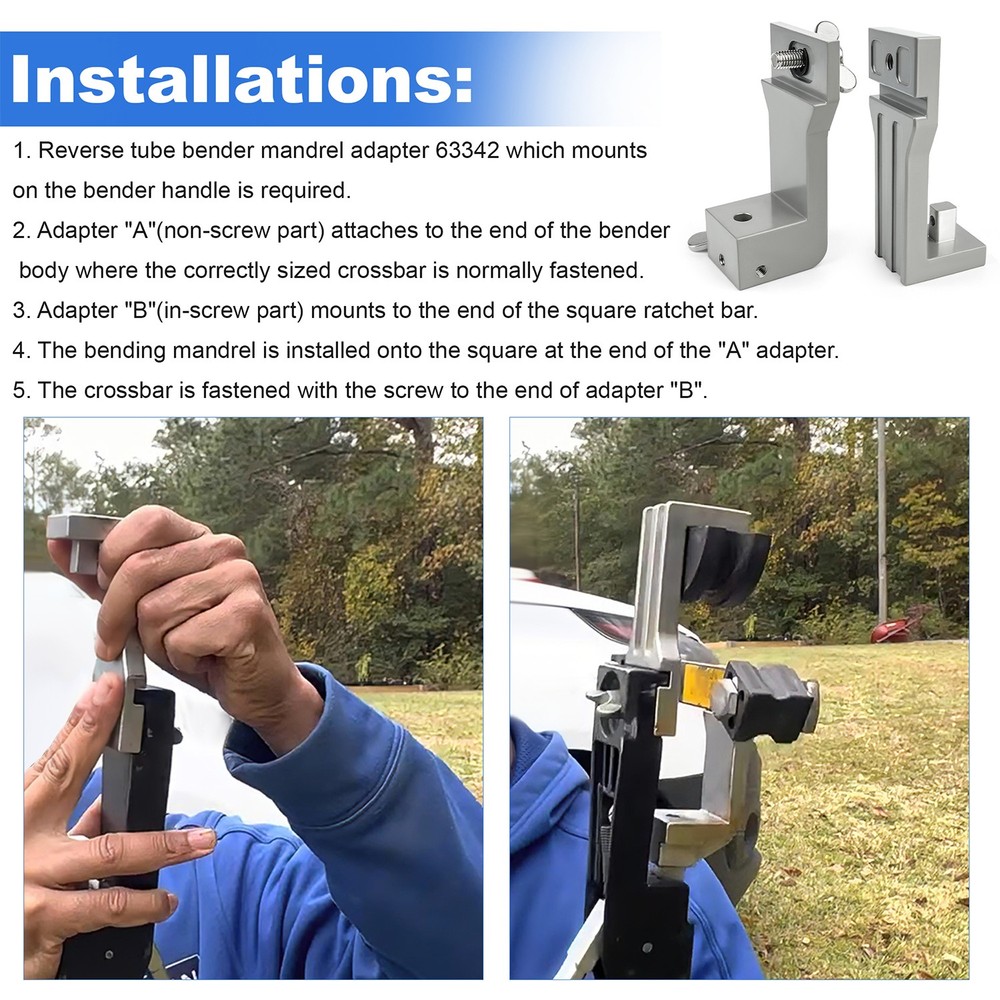 Installations:

1. Reverse tube bender mandrel adapter 63342 which mounts on the bender handle is required.

2. Adapter "A"(non-screw part) attaches to the end of the bender body where the correctly sized crossbar is normally fastened.

3. Adapter "B"(in-screw part) mounts to the end of the square ratchet bar.

4. The bending mandrel is installed onto the square at the end of the "A" adapter.

5. The crossbar is fastened with the screw to the end of adapter "B".