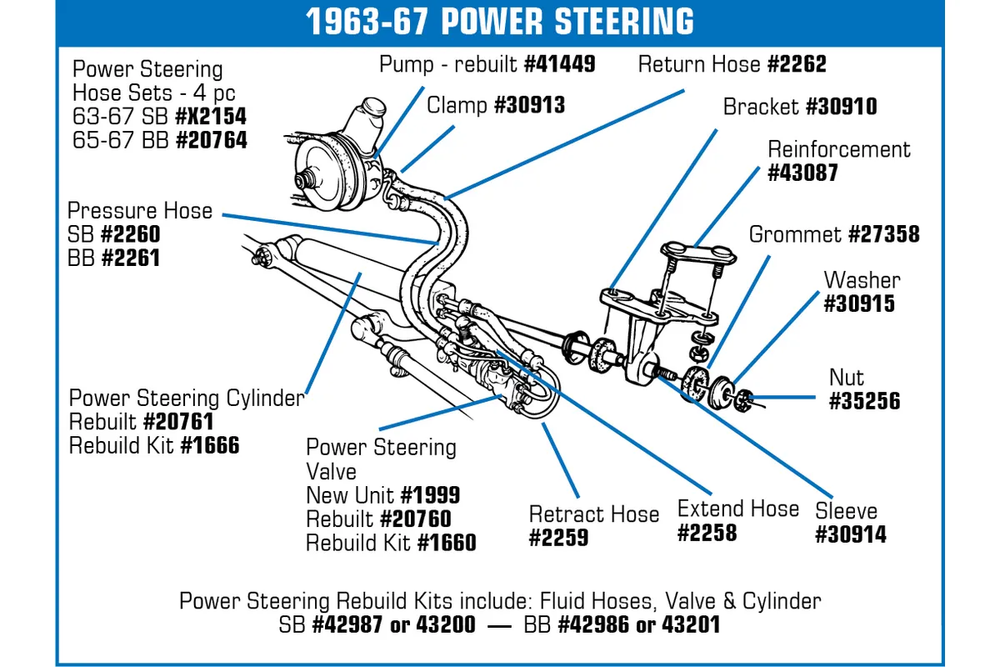 1963-67 POWER STEERING

Power Steering Hose Sets - 4 pc
63-67 SB #X2154
65-67 BB #20764

Pump - rebuilt #41449

Clamp #30913

Return Hose #2262

Bracket #30910

Reinforcement #43087

Grommet #27358

Washer #30915

Nut #35256

Pressure Hose
SB #2260
BB #2261

Power Steering Cylinder
Rebuilt #20761
Rebuild Kit #1666

Power Steering Valve
New Unit #1999
Rebuilt #20760
Rebuild Kit #1660

Retract Hose #2259

Extend Hose #2258

Sleeve #30914

Power Steering Rebuild Kits include: Fluid Hoses, Valve & Cylinder
SB #42987 or 43200 — BB #42986 or 43201