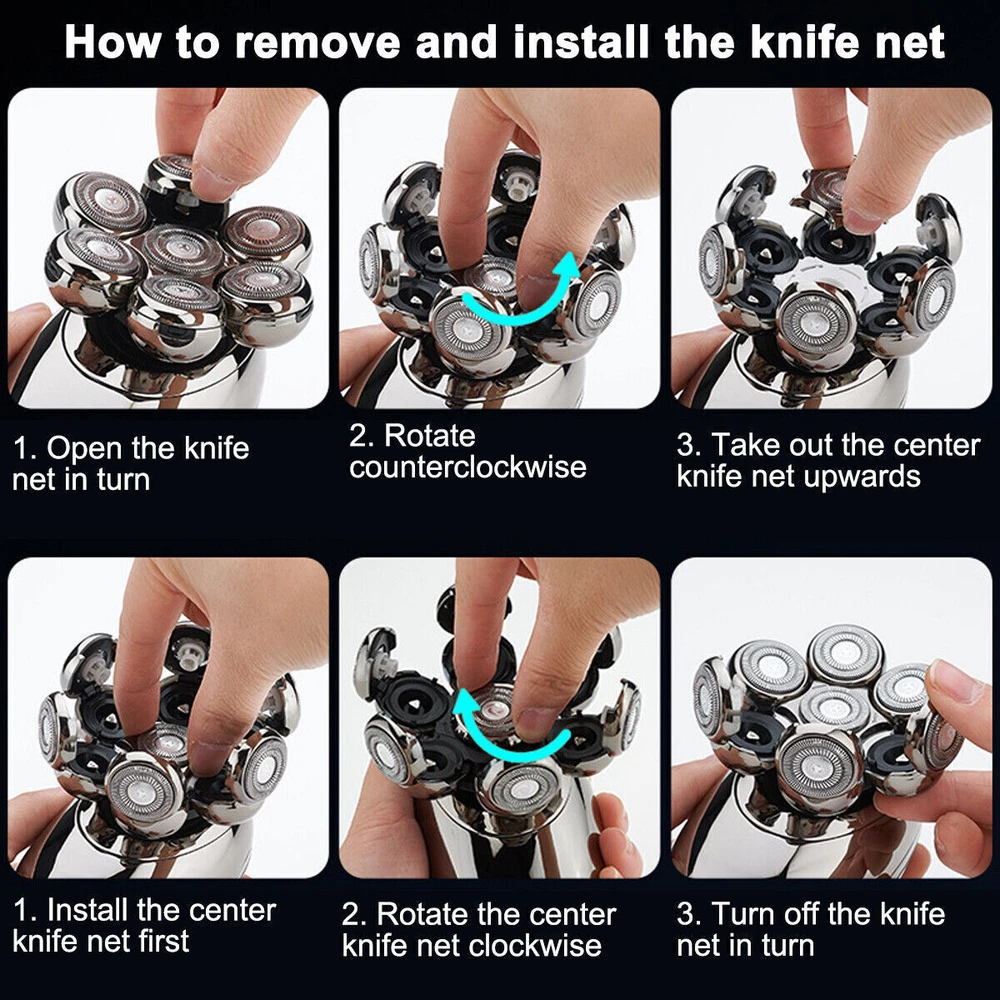 How to remove and install the knife net

1. Open the knife net in turn

2. Rotate counterclockwise

3. Take out the center knife net upwards

1. Install the center knife net first

2. Rotate the center knife net clockwise

3. Turn off the knife net in turn