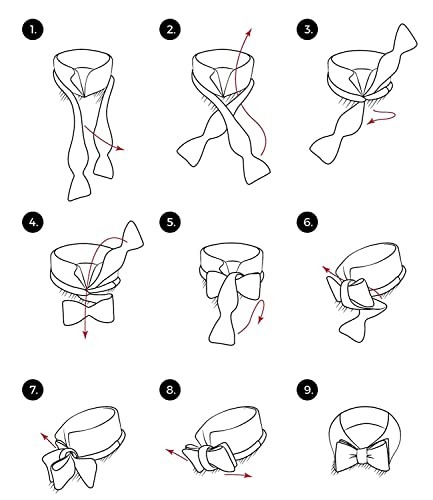 1.
2.
3.
4.
5.
6.
7.
8.
9.