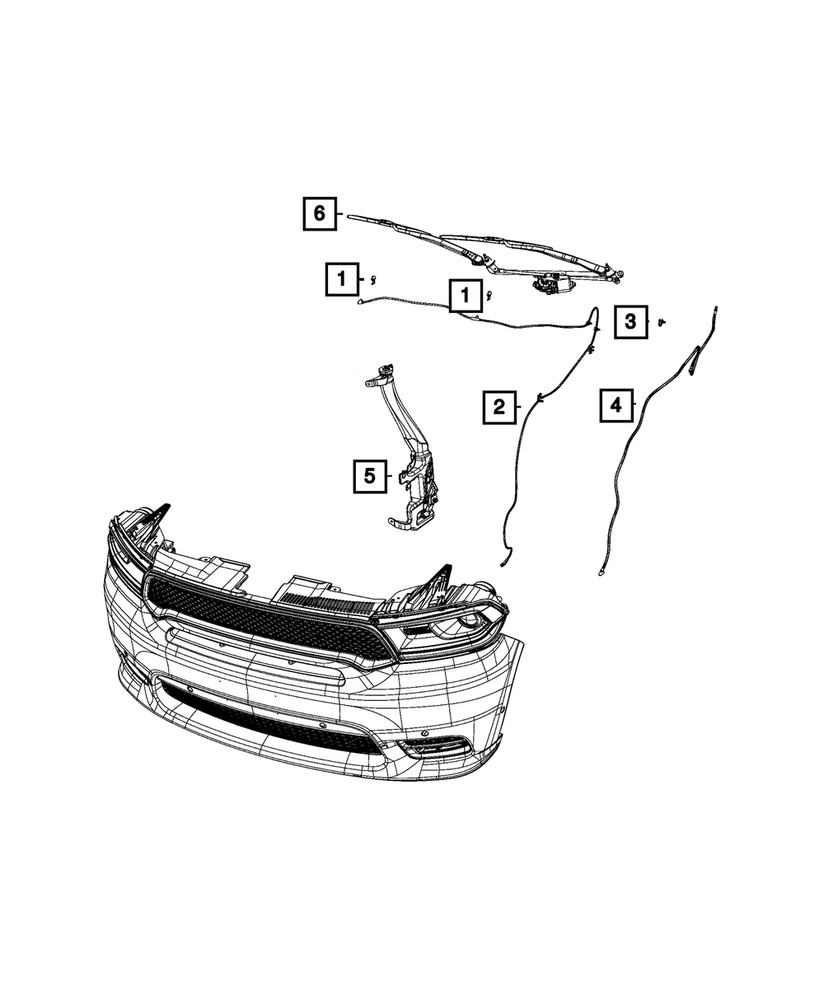 6
1
1
3
2
4
5