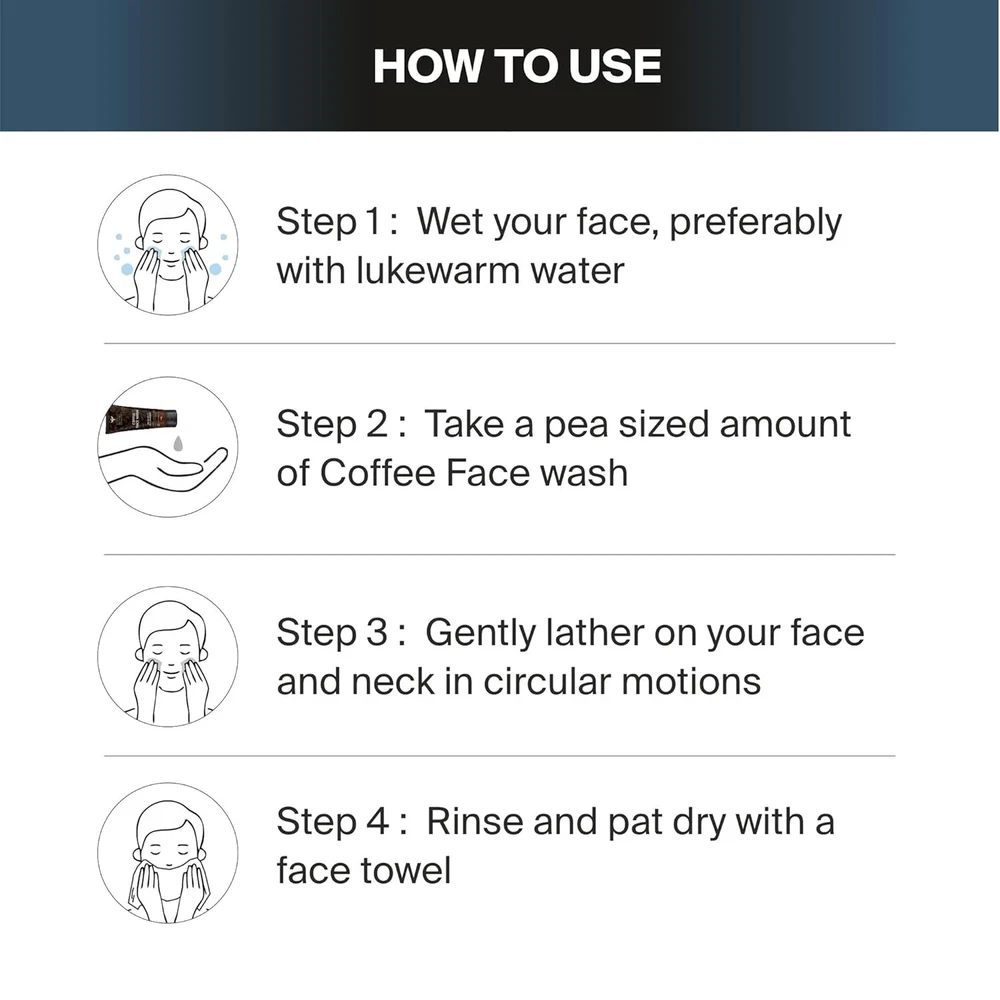 HOW TO USE

Step 1 : Wet your face, preferably with lukewarm water

Step 2 : Take a pea sized amount of Coffee Face wash

Step 3 : Gently lather on your face and neck in circular motions

Step 4 : Rinse and pat dry with a face towel