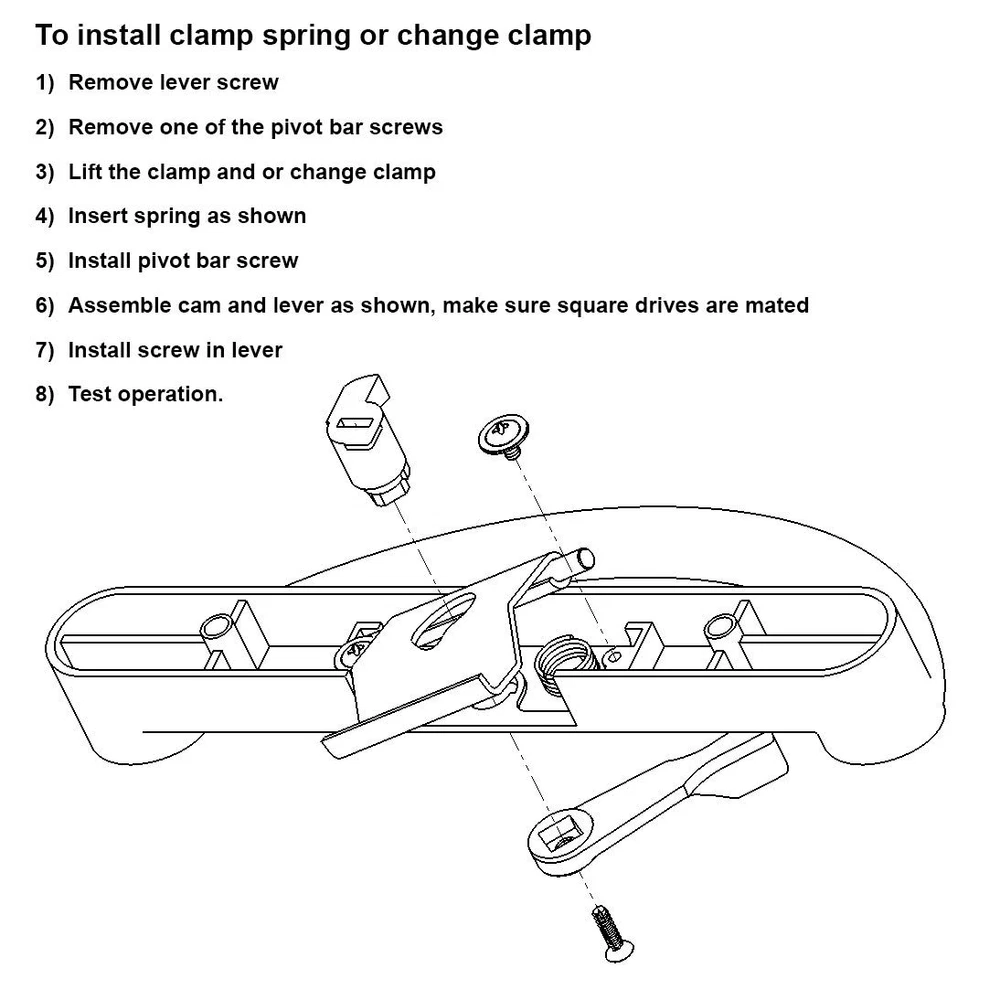 To install clamp spring or change clamp

1) Remove lever screw

2) Remove one of the pivot bar screws

3) Lift the clamp and or change clamp

4) Insert spring as shown

5) Install pivot bar screw

6) Assemble cam and lever as shown, make sure square drives are mated

7) Install screw in lever

8) Test operation.