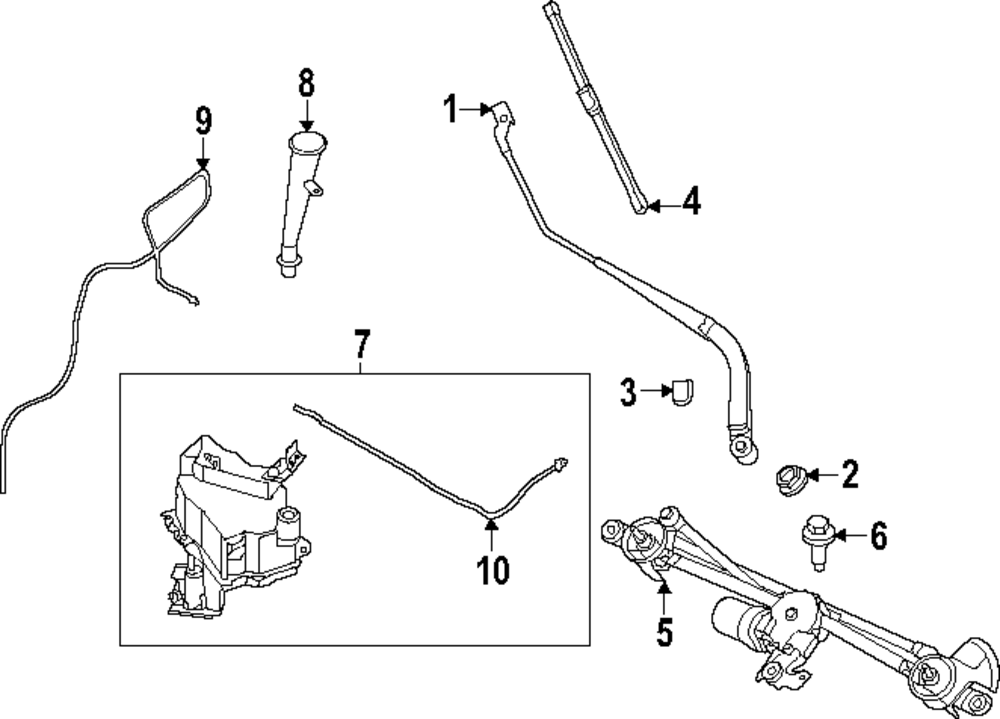 9
8
1
4
7
3
2
6
10
5