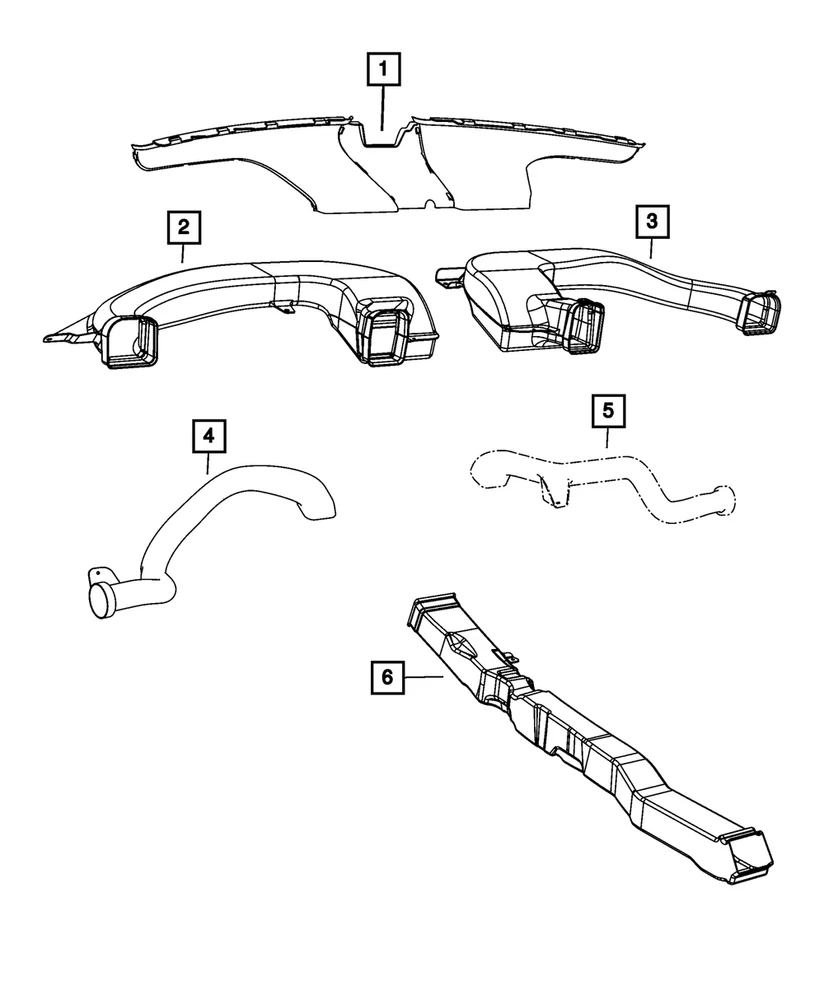 1
2
3
4
5
6