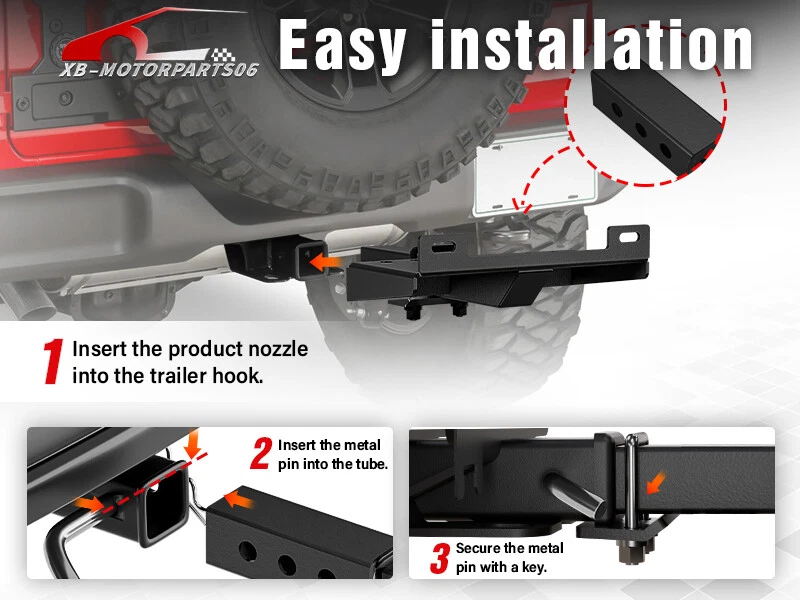 XB-MOTORPARTS06

Easy installation

1 Insert the product nozzle into the trailer hook.

2 Insert the metal pin into the tube.

3 Secure the metal pin with a key.