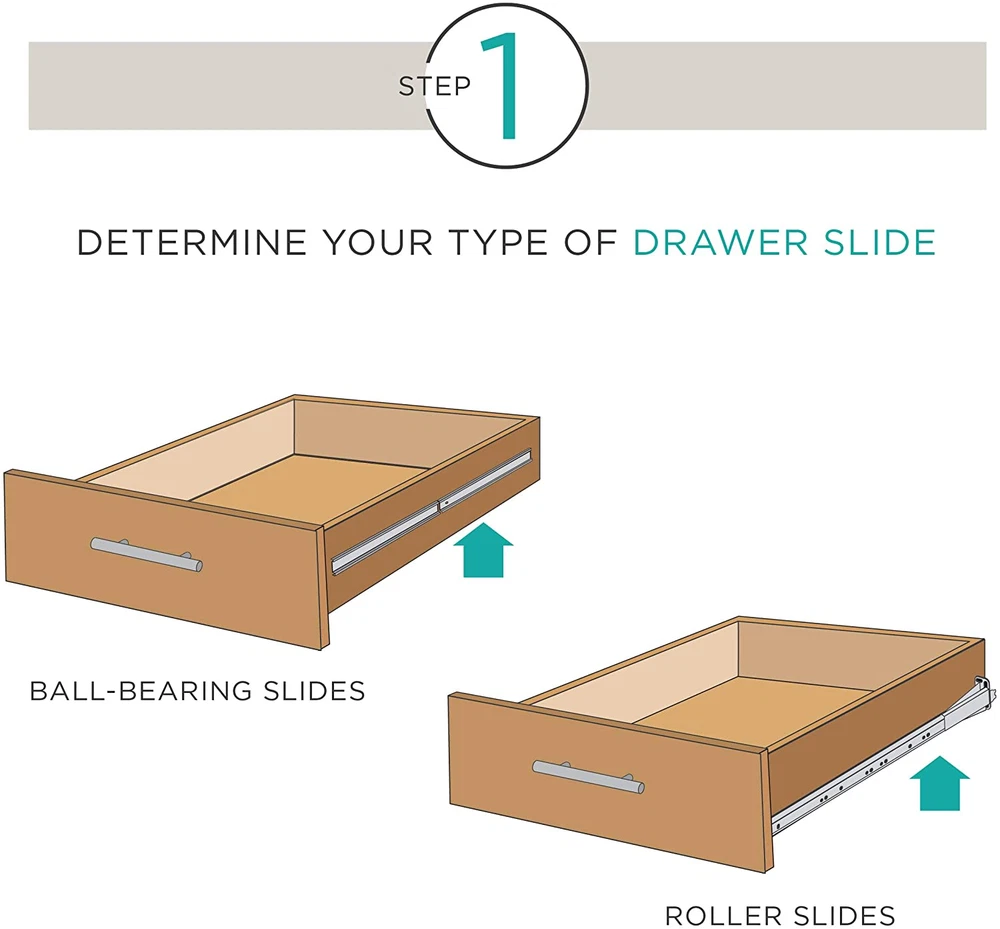 STEP 1

DETERMINE YOUR TYPE OF DRAWER SLIDE

BALL-BEARING SLIDES

ROLLER SLIDES