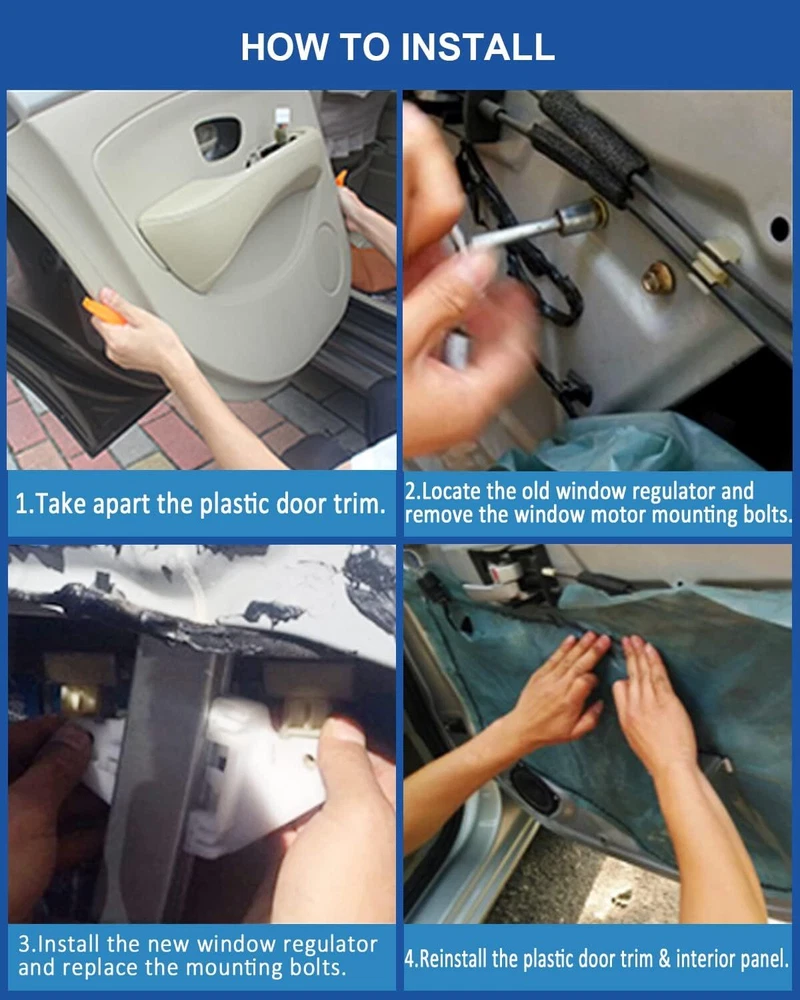 HOW TO INSTALL

1.Take apart the plastic door trim.

2.Locate the old window regulator and remove the window motor mounting bolts.

3.Install the new window regulator and replace the mounting bolts.

4.Reinstall the plastic door trim & interior panel.