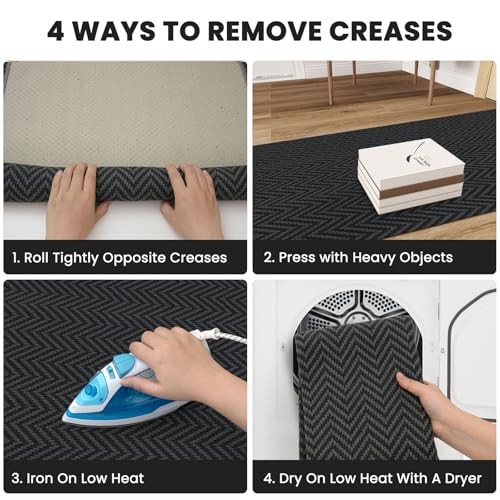 4 WAYS TO REMOVE CREASES

1. Roll Tightly Opposite Creases

2. Press with Heavy Objects

3. Iron On Low Heat

4. Dry On Low Heat With A Dryer