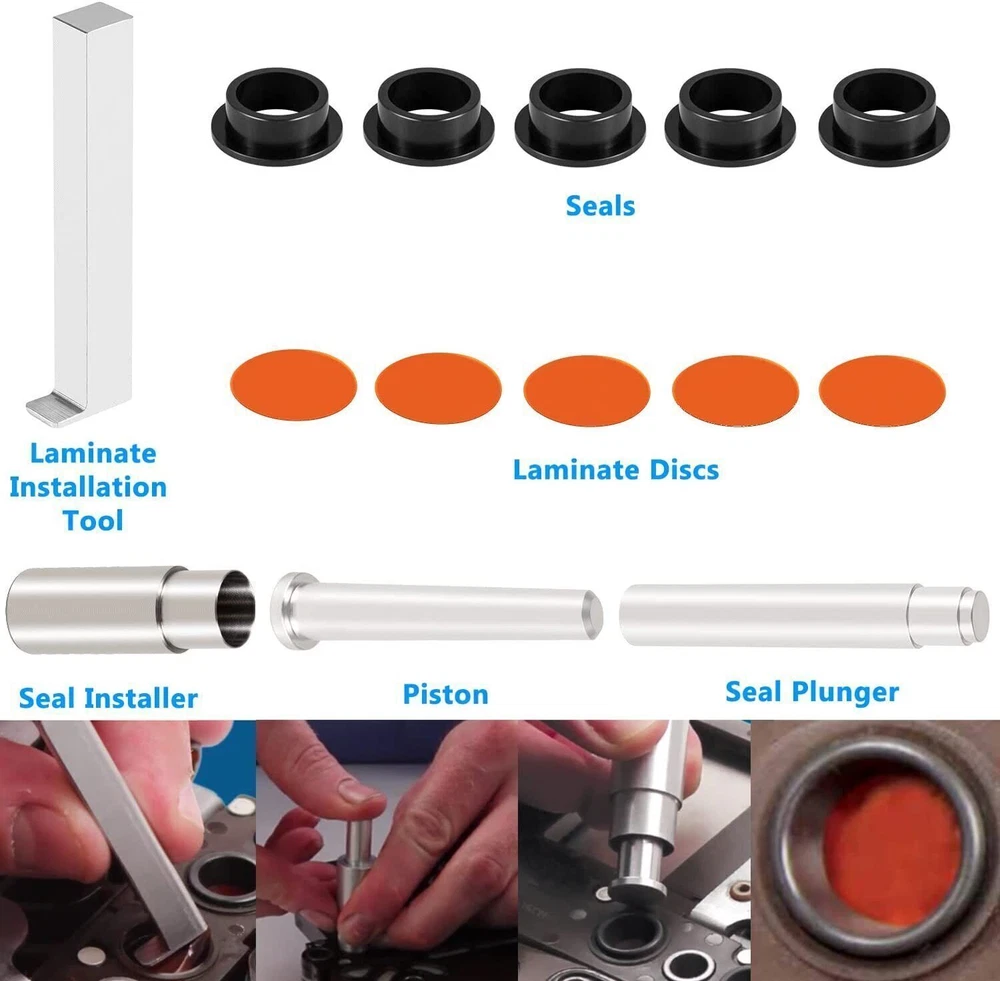 Seals

Laminate Installation Tool

Laminate Discs

Seal Installer

Piston

Seal Plunger