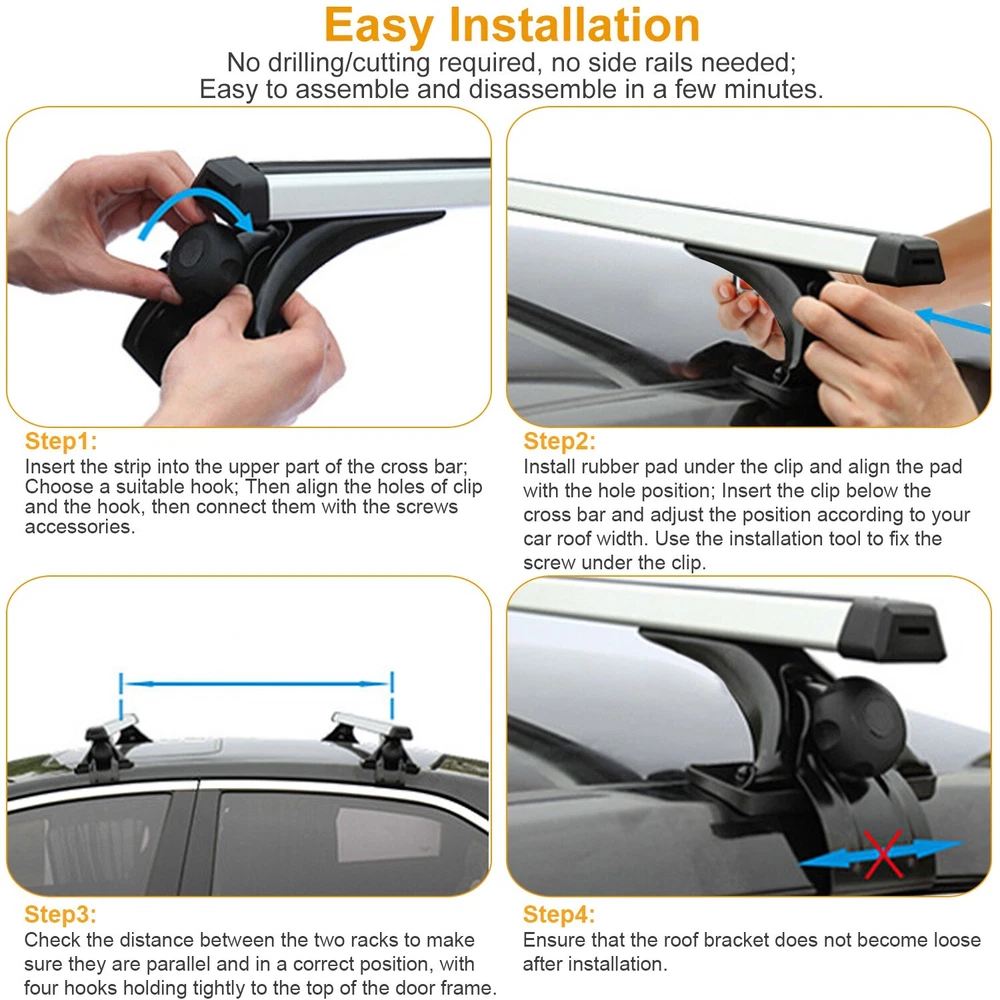 Easy Installation
No drilling/cutting required, no side rails needed;
Easy to assemble and disassemble in a few minutes.

Step1:
Insert the strip into the upper part of the cross bar; Choose a suitable hook; Then align the holes of clip and the hook, then connect them with the screws accessories.

Step2:
Install rubber pad under the clip and align the pad with the hole position; Insert the clip below the cross bar and adjust the position according to your car roof width. Use the installation tool to fix the screw under the clip.

Step3:
Check the distance between the two racks to make sure they are parallel and in a correct position, with four hooks holding tightly to the top of the door frame.

Step4:
Ensure that the roof bracket does not become loose after installation.