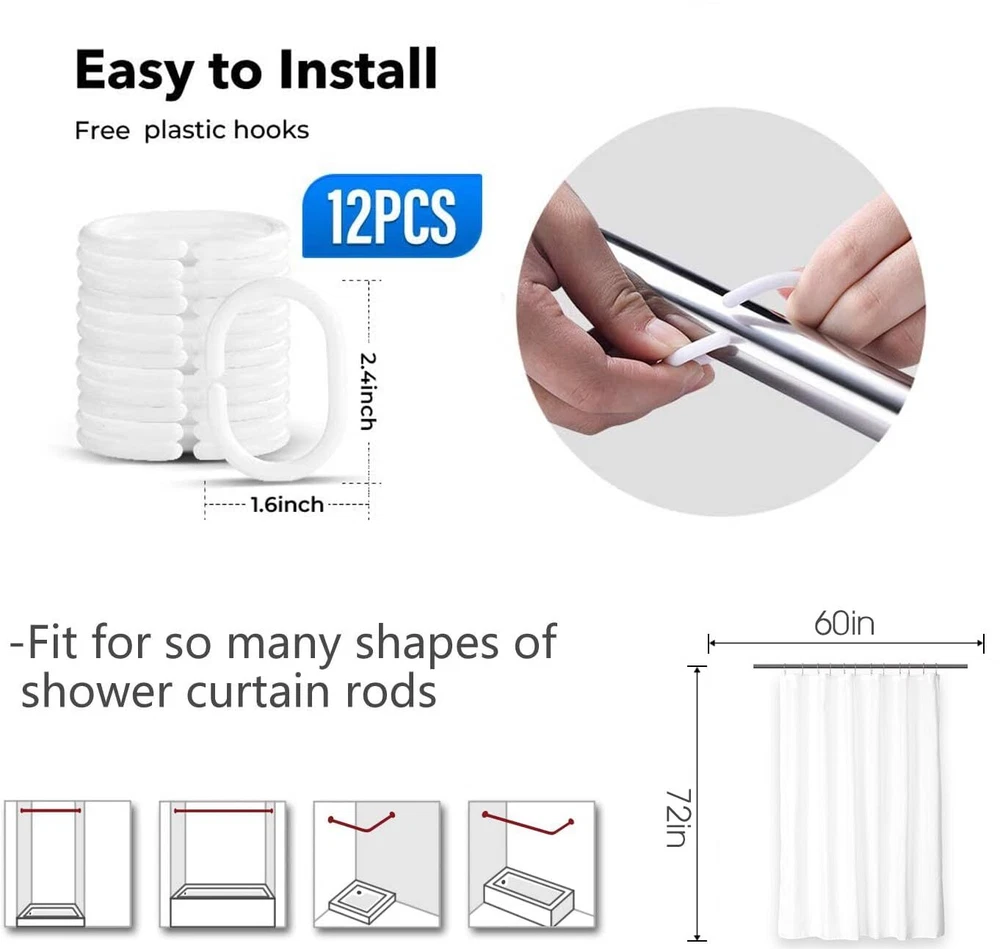 Easy to Install

Free plastic hooks

12PCS

2.4inch

1.6inch

-Fit for so many shapes of shower curtain rods

60in

72in