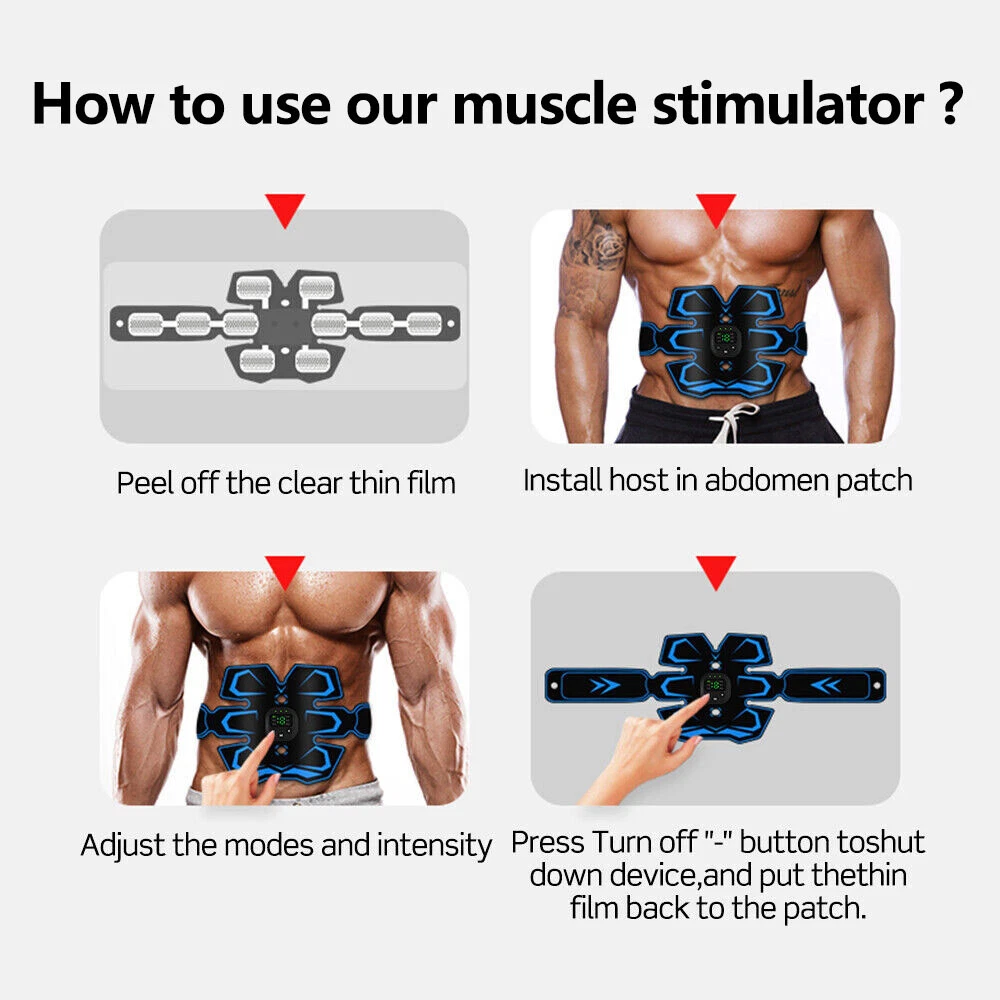 How to use our muscle stimulator ?

Peel off the clear thin film

Install host in abdomen patch

Adjust the modes and intensity

Press Turn off "-" button toshut down device,and put thethin film back to the patch.