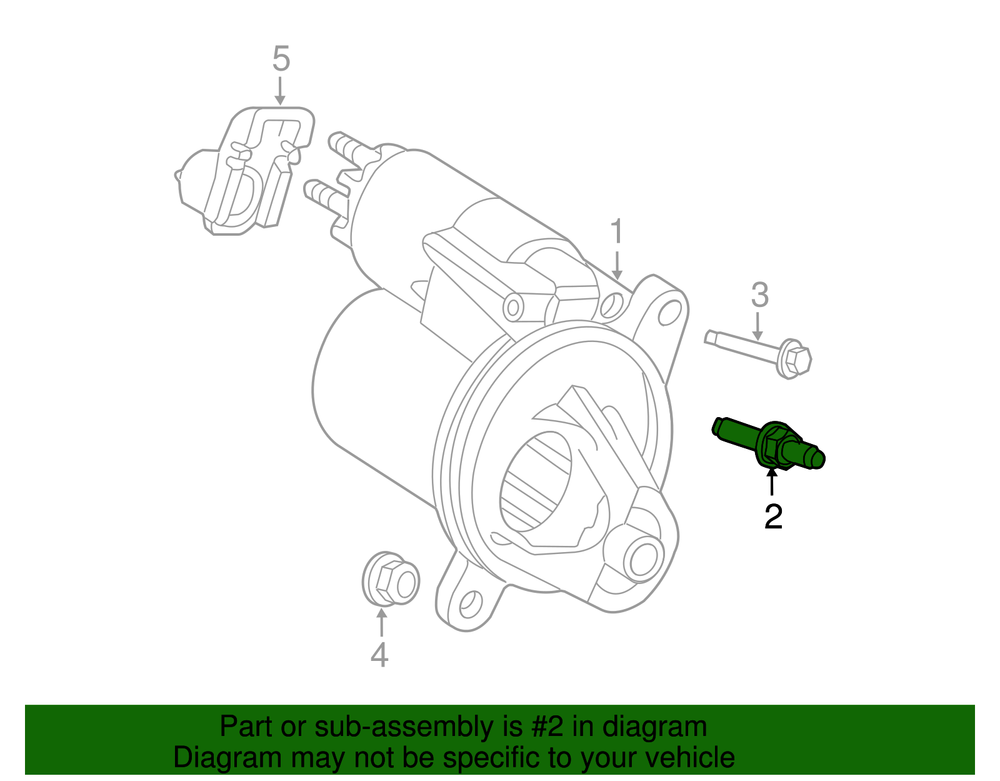 5

1

3

2

4

Part or sub-assembly is #2 in diagram
Diagram may not be specific to your vehicle