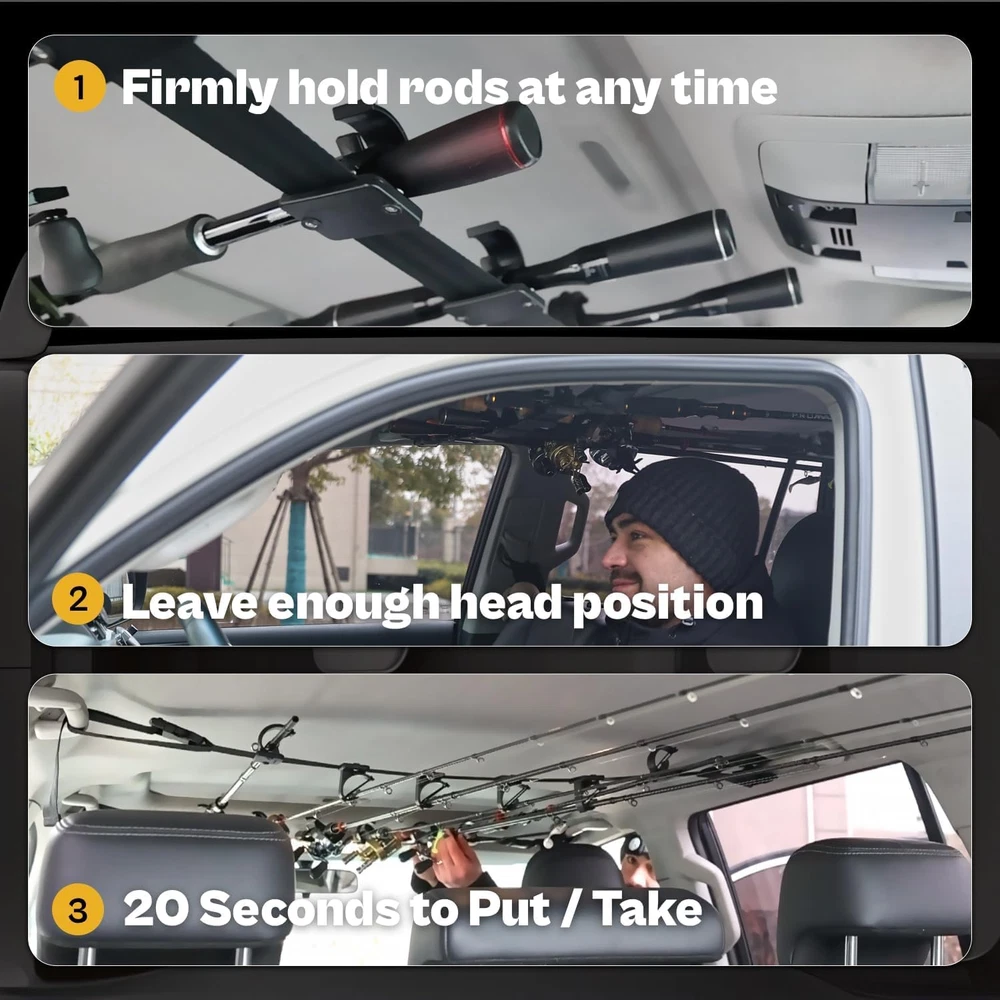 1 Firmly hold rods at any time

2 Leave enough head position

3 20 Seconds to Put / Take