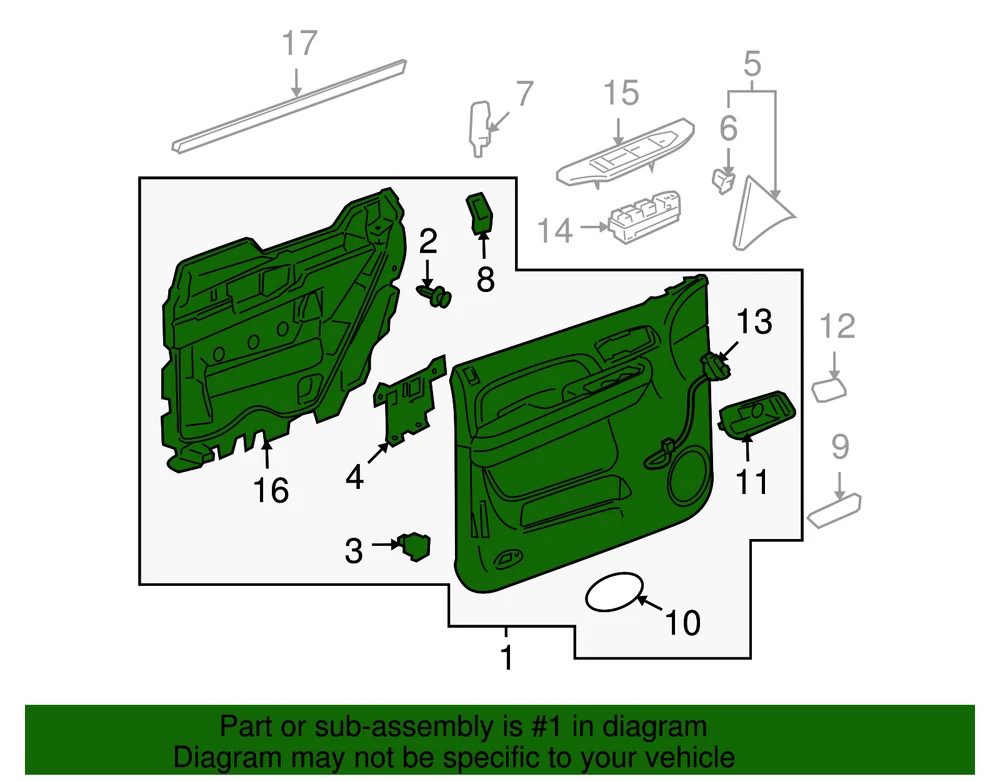 17
7
15
5
6
14
2
8
13
12
16
4
11
9
3
10
1
Part or sub-assembly is #1 in diagram
Diagram may not be specific to your vehicle