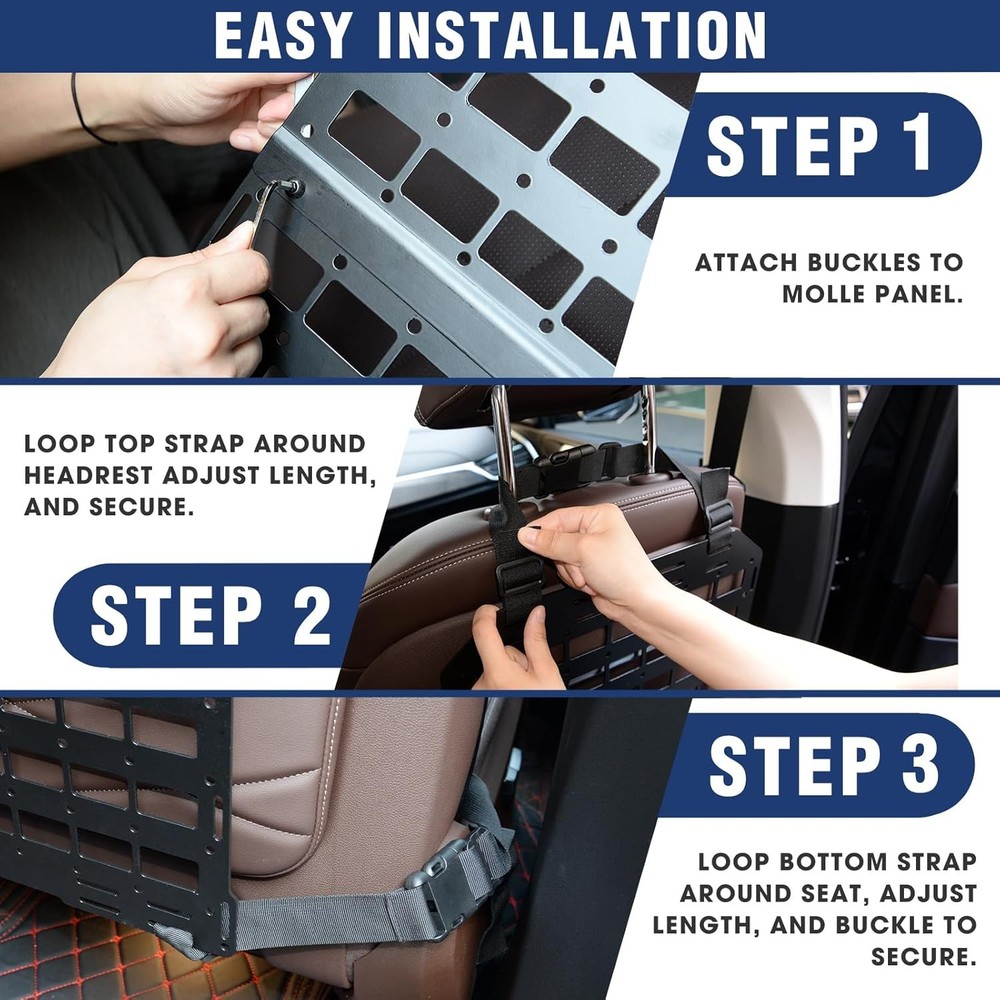 EASY INSTALLATION

STEP 1

ATTACH BUCKLES TO MOLLE PANEL.

LOOP TOP STRAP AROUND HEADREST ADJUST LENGTH, AND SECURE.

STEP 2

STEP 3

LOOP BOTTOM STRAP AROUND SEAT, ADJUST LENGTH, AND BUCKLE TO SECURE.