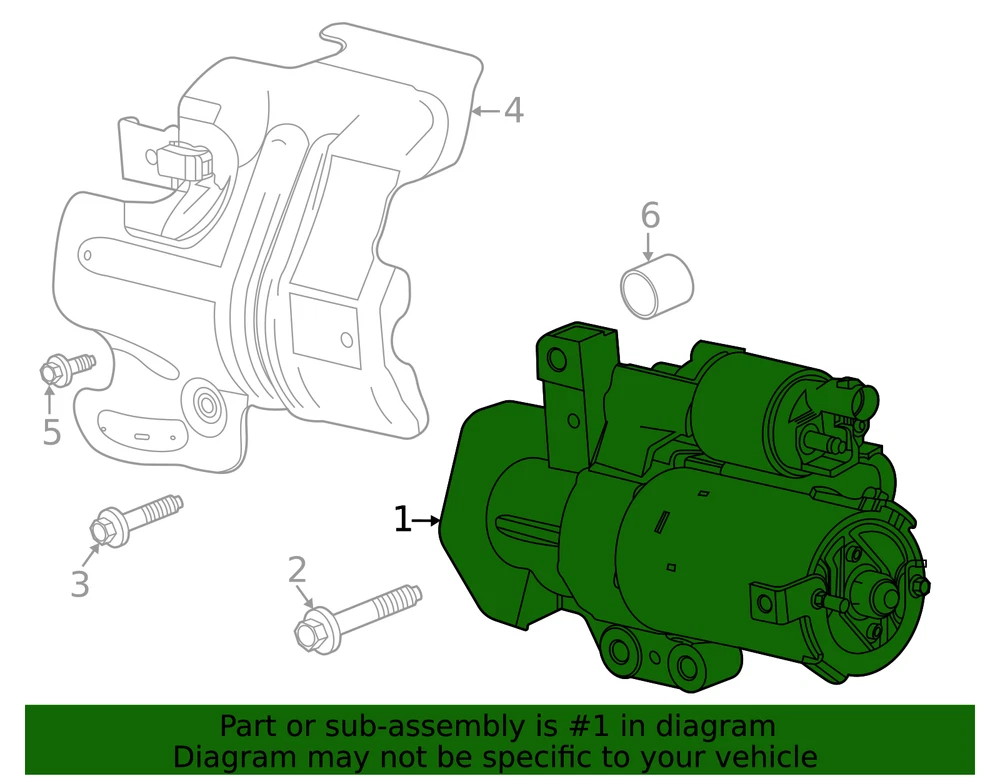 4
6
5
1
3
2
Part or sub-assembly is #1 in diagram
Diagram may not be specific to your vehicle