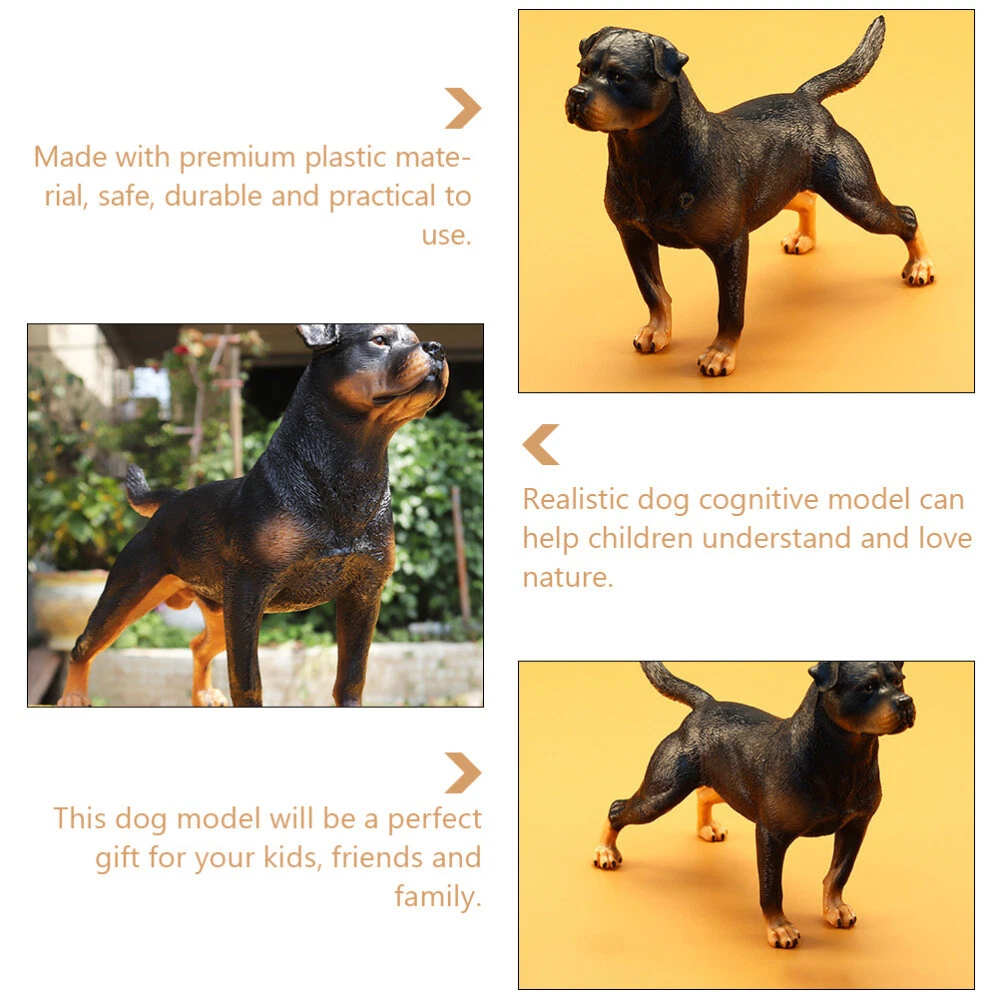 Made with premium plastic material, safe, durable and practical to use.

Realistic dog cognitive model can help children understand and love nature.

This dog model will be a perfect gift for your kids, friends and family.