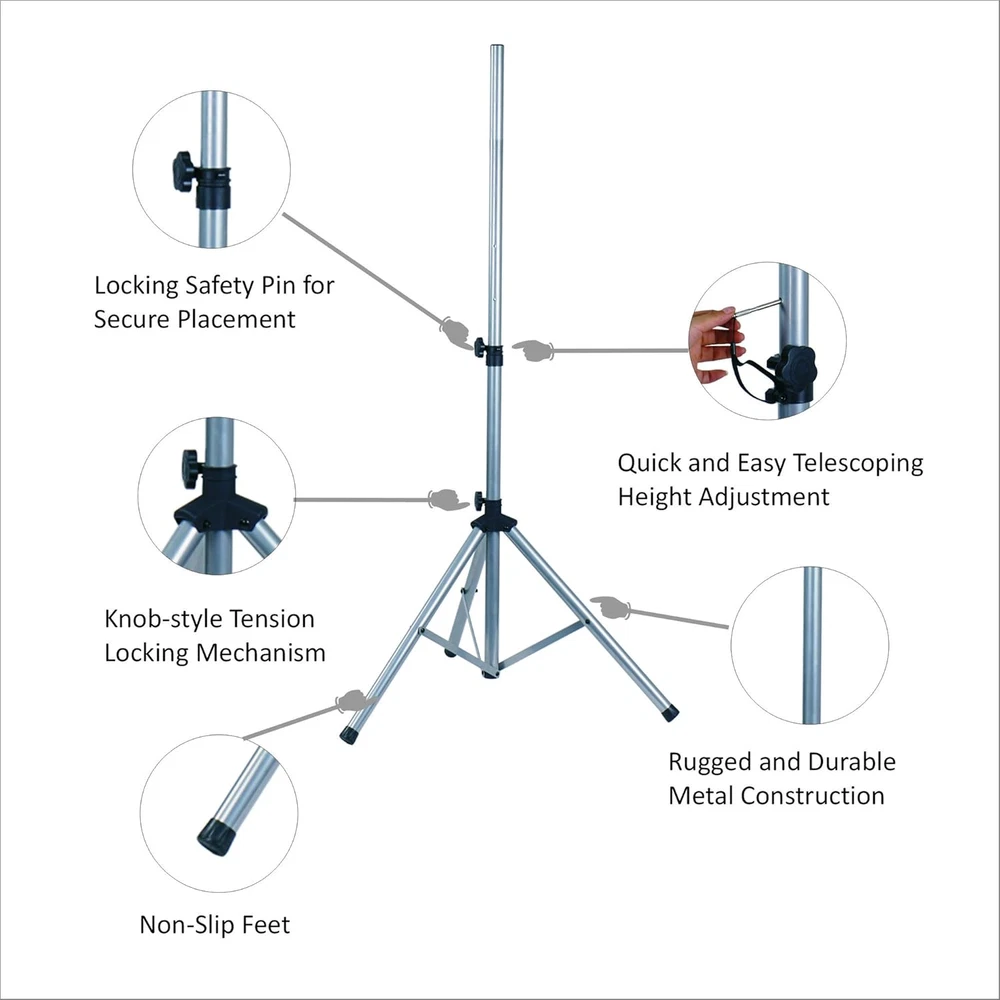 Locking Safety Pin for Secure Placement

Quick and Easy Telescoping Height Adjustment

Knob-style Tension Locking Mechanism

Rugged and Durable Metal Construction

Non-Slip Feet