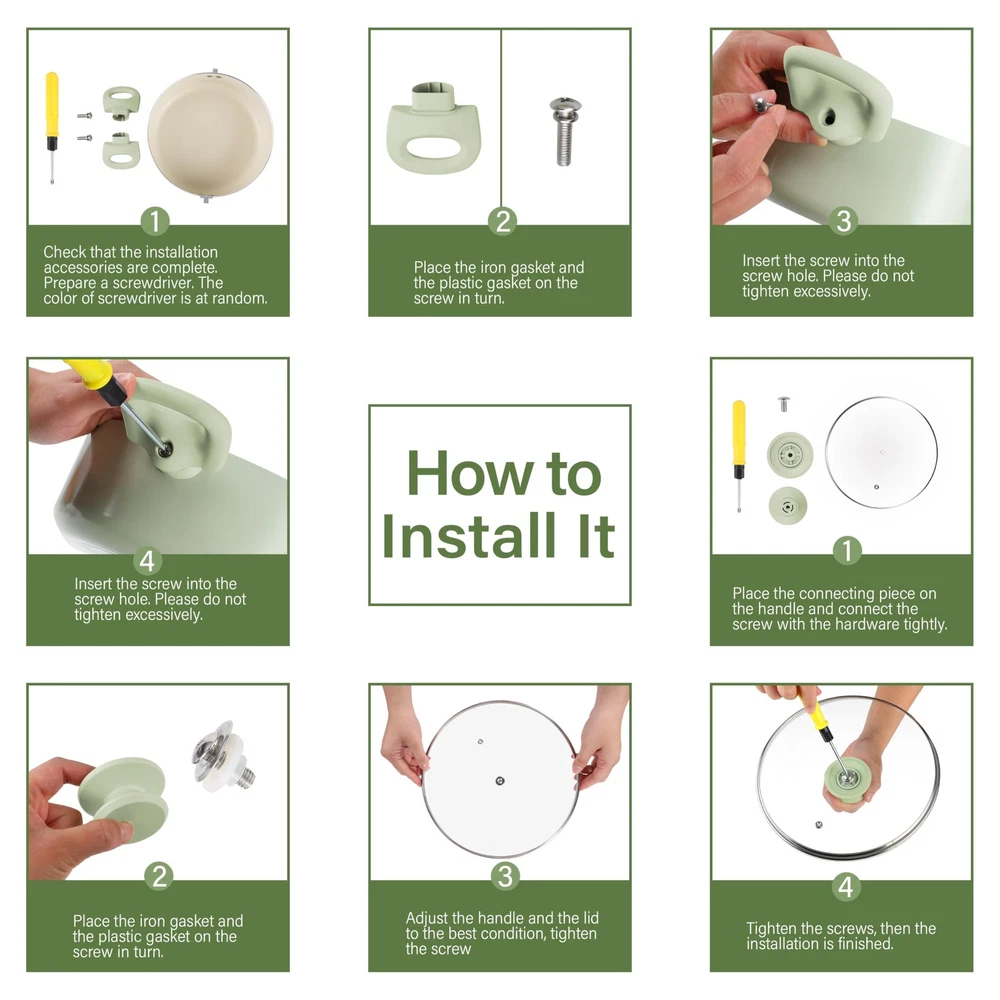 1

Check that the installation accessories are complete. Prepare a screwdriver. The color of screwdriver is at random.

2

Place the iron gasket and the plastic gasket on the screw in turn.

3

Insert the screw into the screw hole. Please do not tighten excessively.

4

Insert the screw into the screw hole. Please do not tighten excessively.

How to Install It

1

Place the connecting piece on the handle and connect the screw with the hardware tightly.

2

Place the iron gasket and the plastic gasket on the screw in turn.

3

Adjust the handle and the lid to the best condition, tighten the screw

4

Tighten the screws, then the installation is finished.