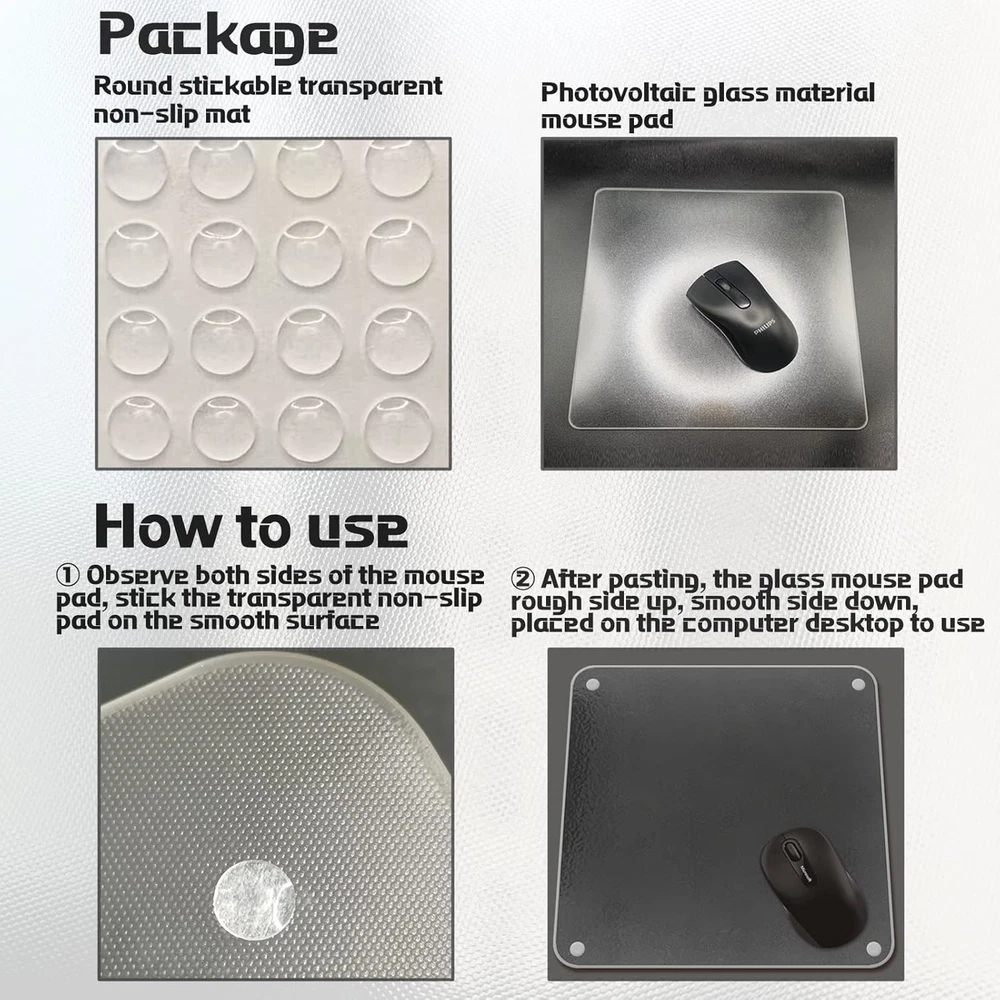 Package

Round stickable transparent non-slip mat

Photovoltaic glass material mouse pad

PHILIPS

How to use

① Observe both sides of the mouse pad, stick the transparent non-slip pad on the smooth surface

② After pasting, the glass mouse pad rough side up, smooth side down, placed on the computer desktop to use