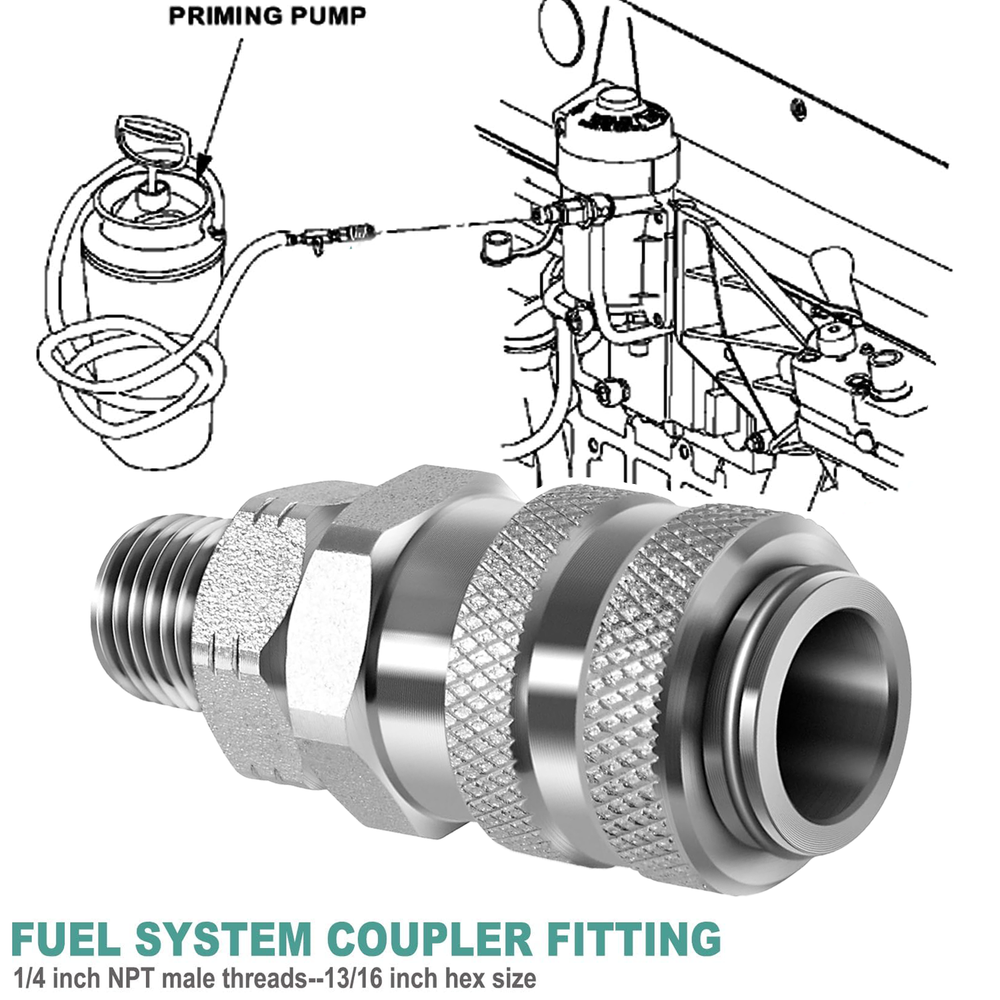 PRIMING PUMP

FUEL SYSTEM COUPLER FITTING

1/4 inch NPT male threads--13/16 inch hex size