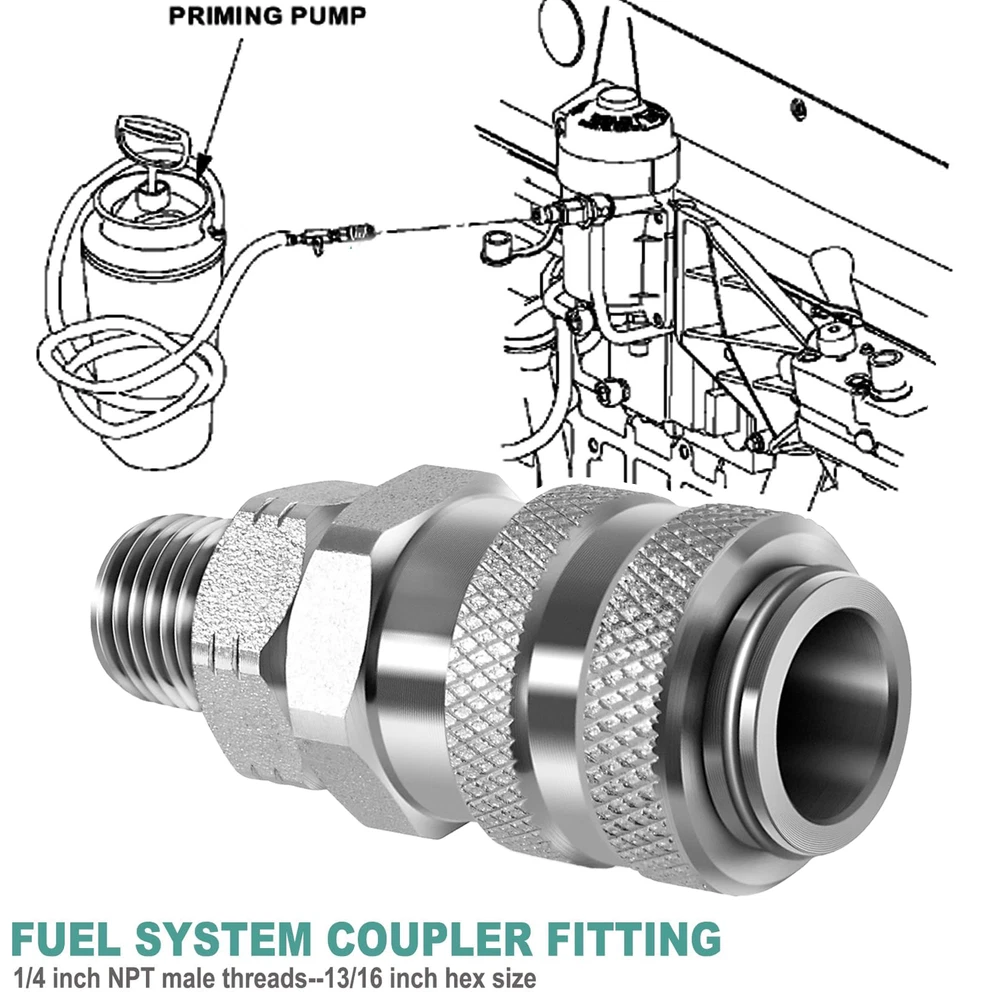 PRIMING PUMP

FUEL SYSTEM COUPLER FITTING

1/4 inch NPT male threads--13/16 inch hex size