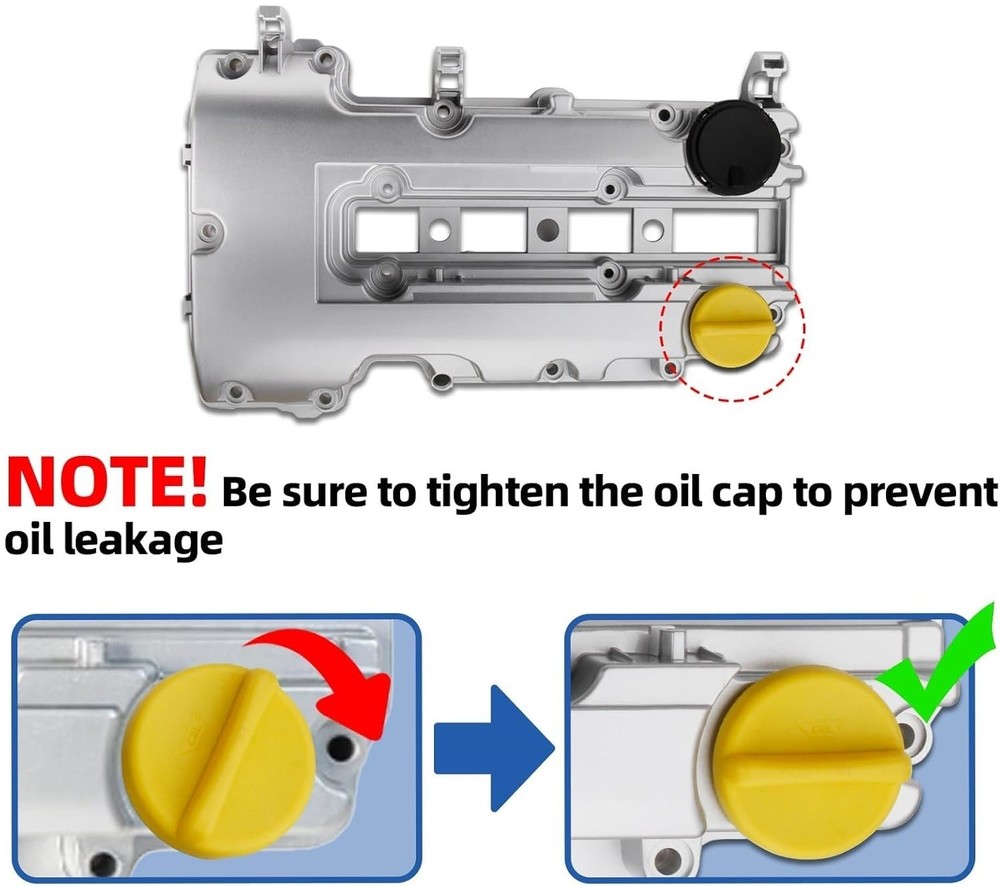 NOTE! Be sure to tighten the oil cap to prevent oil leakage