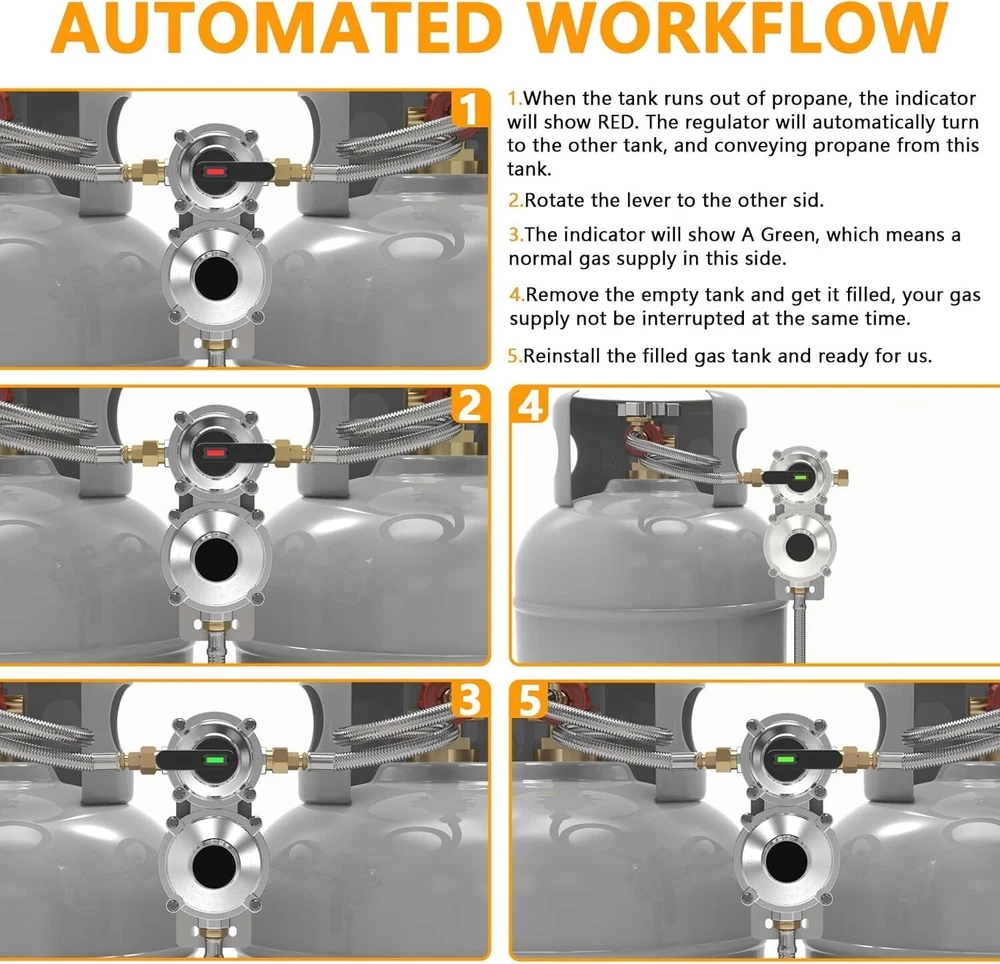 AUTOMATED WORKFLOW

1

1.When the tank runs out of propane, the indicator will show RED. The regulator will automatically turn to the other tank, and conveying propane from this tank.

2.Rotate the lever to the other sid.

3.The indicator will show A Green, which means a normal gas supply in this side.

4.Remove the empty tank and get it filled, your gas supply not be interrupted at the same time.

5.Reinstall the filled gas tank and ready for us.

2

4

3

5