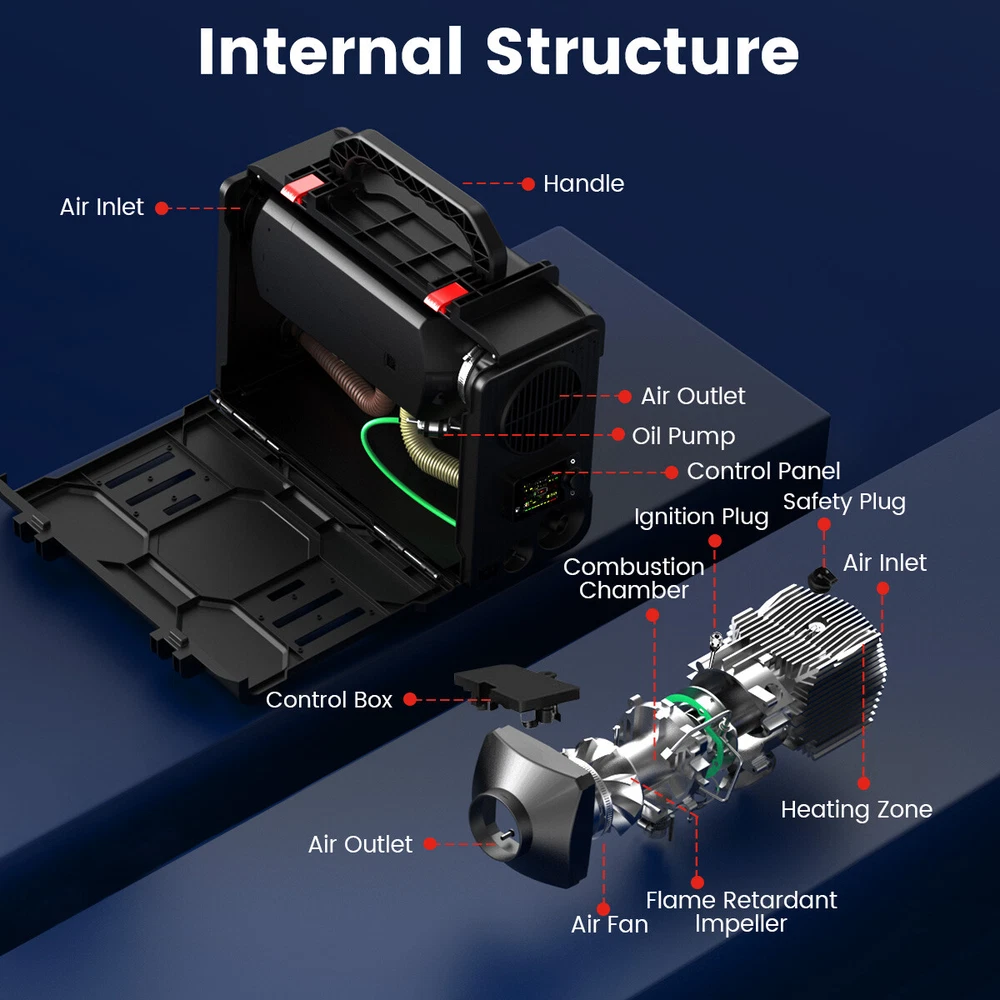 Internal Structure

Air Inlet

Handle

Air Outlet

Oil Pump

Control Panel

Ignition Plug

Safety Plug

Combustion Chamber

Air Inlet

Control Box

Heating Zone

Air Outlet

Flame Retardant Impeller

Air Fan