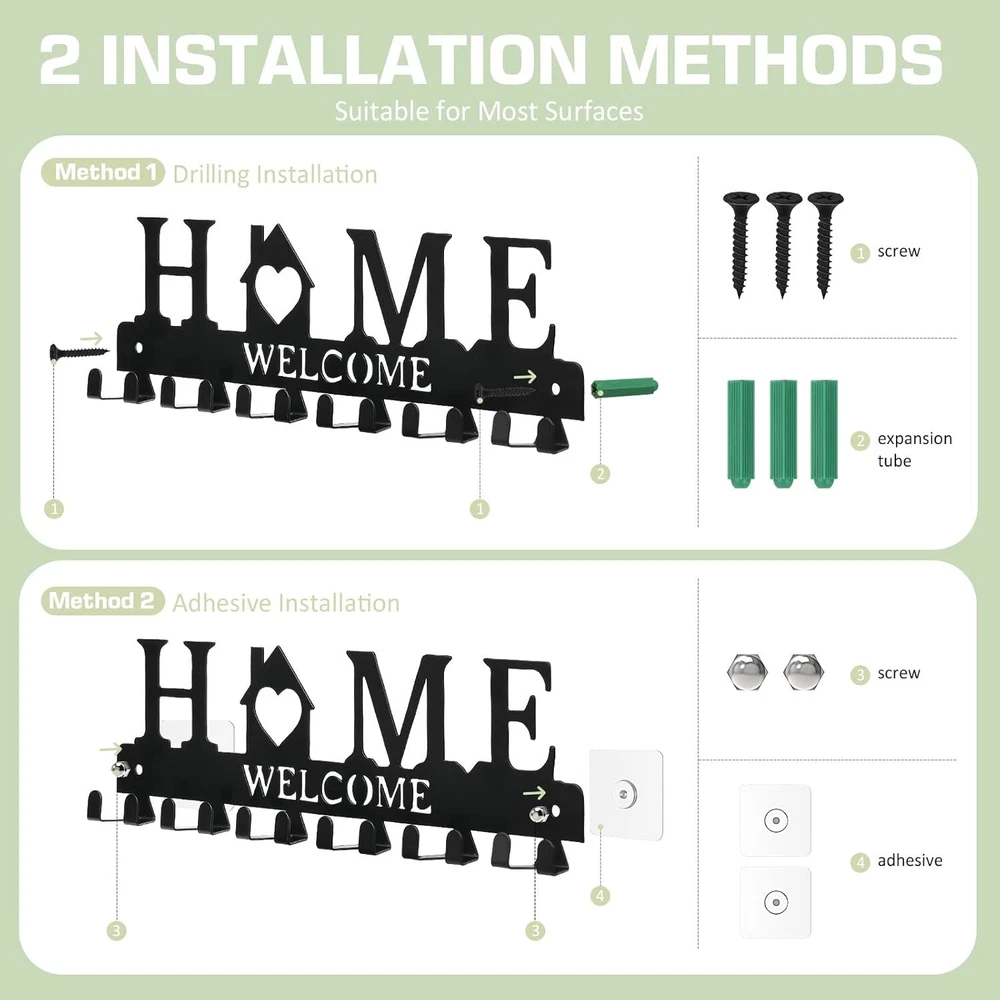 2 INSTALLATION METHODS
Suitable for Most Surfaces

Method 1 Drilling Installation

HOME
WELCOME

1
1
2

1 screw

2 expansion tube

Method 2 Adhesive Installation

HOME
WELCOME

3
3
4

3 screw

4 adhesive