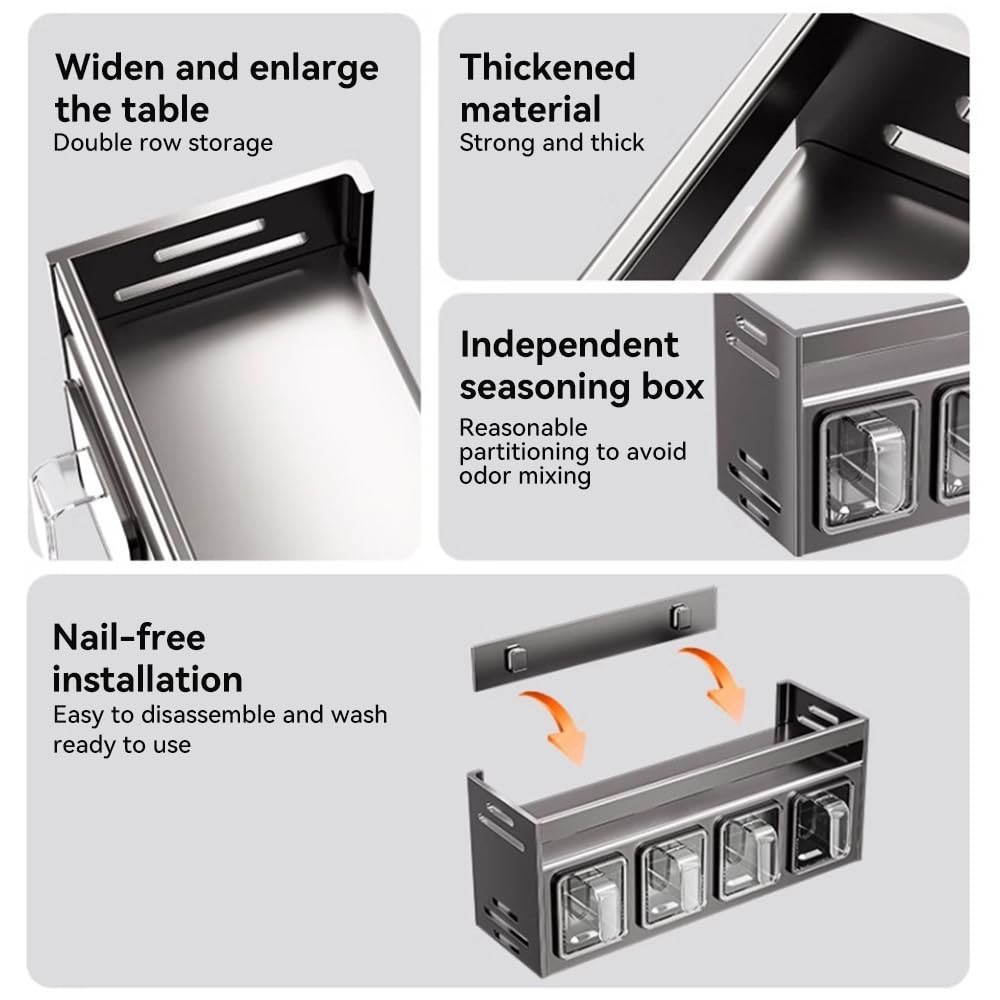 Widen and enlarge the table
Double row storage

Thickened material
Strong and thick

Independent seasoning box
Reasonable partitioning to avoid odor mixing

Nail-free installation
Easy to disassemble and wash ready to use