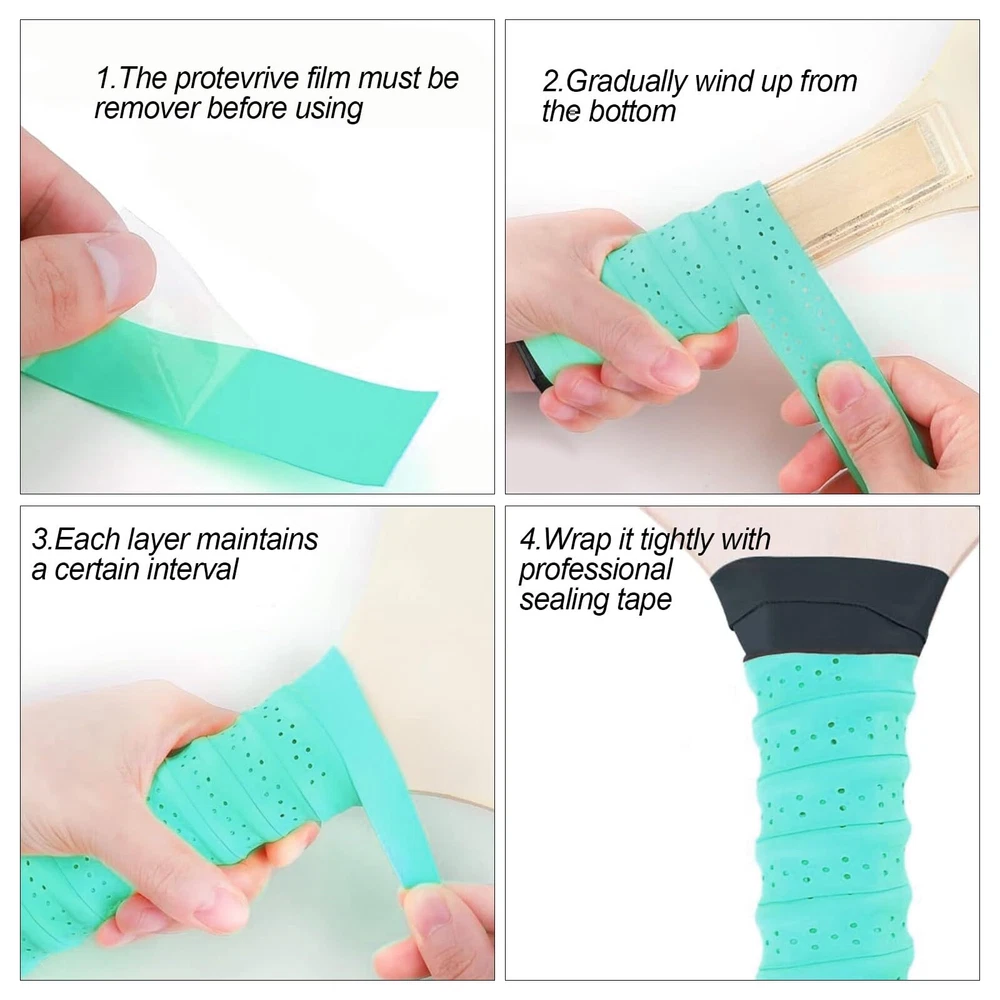 1.The protevrive film must be remover before using

2.Gradually wind up from the bottom

3.Each layer maintains a certain interval

4.Wrap it tightly with professional sealing tape