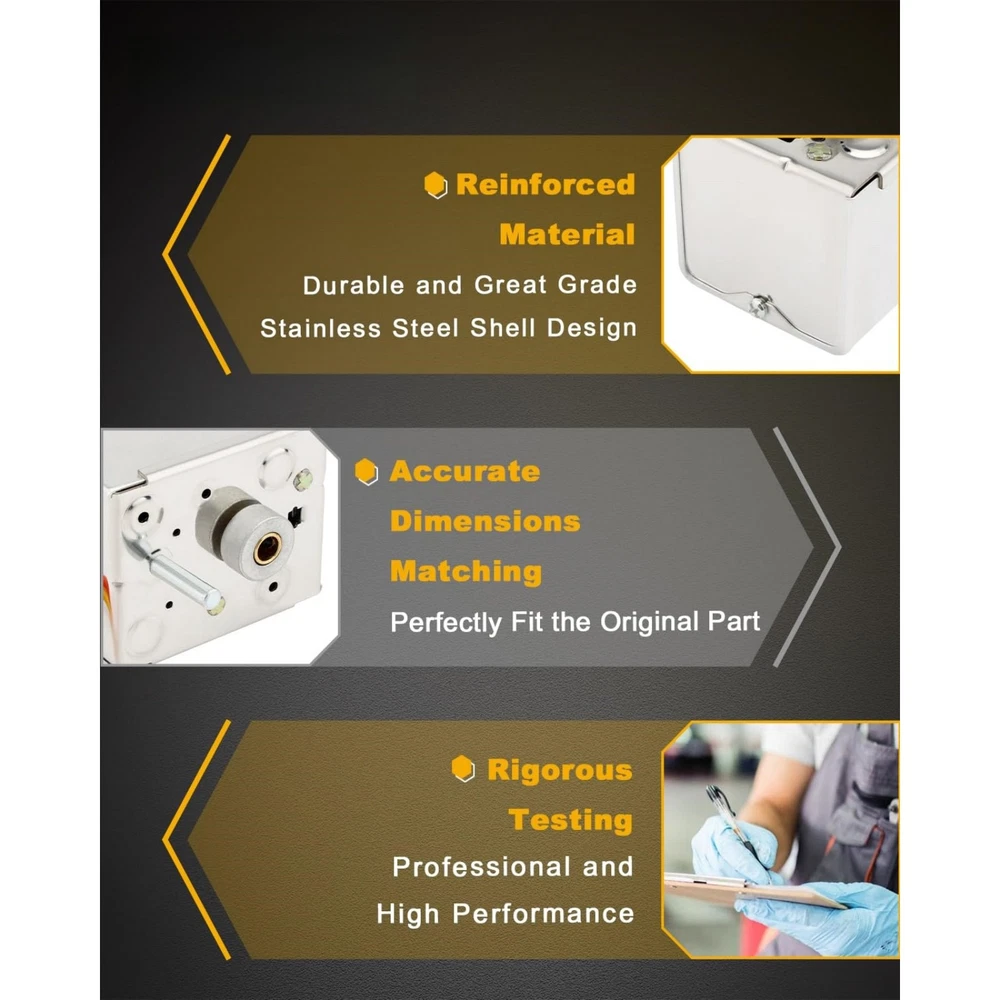 Reinforced Material

Durable and Great Grade Stainless Steel Shell Design

Accurate Dimensions Matching

Perfectly Fit the Original Part

Rigorous Testing

Professional and High Performance