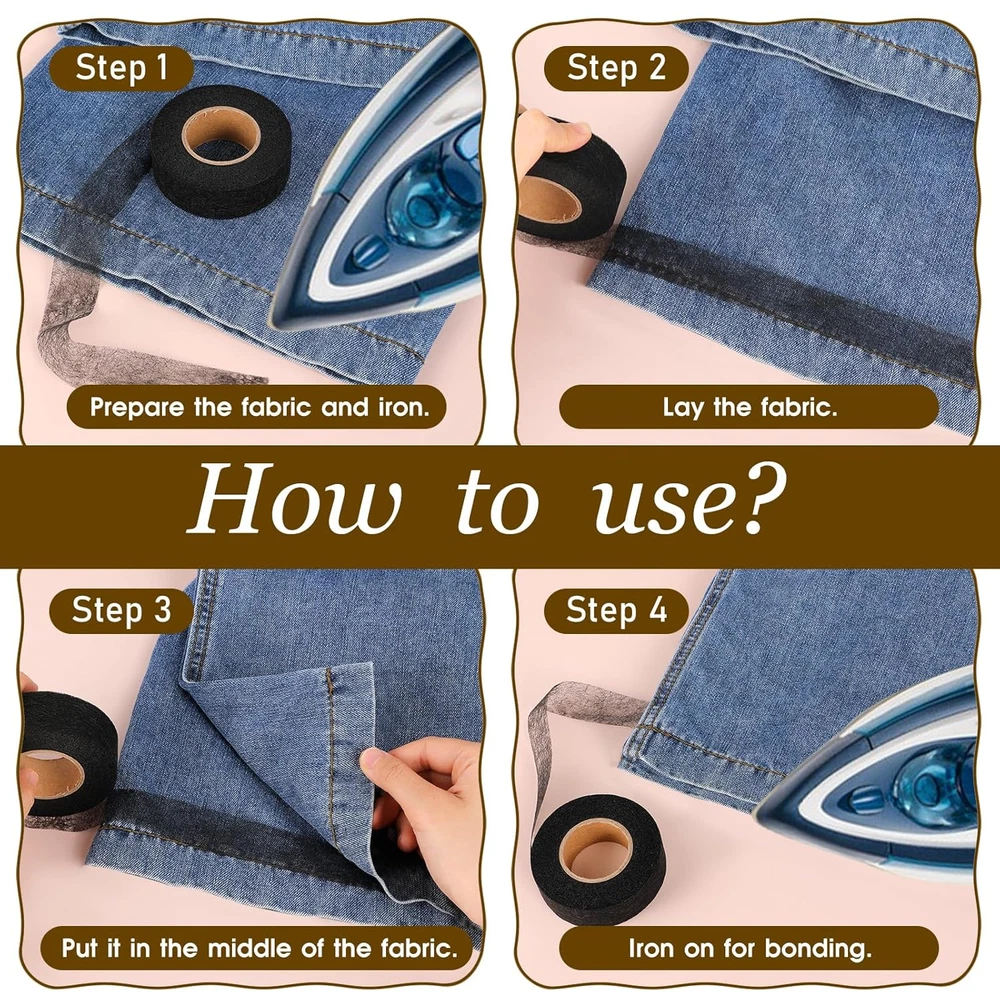 Step 1

Prepare the fabric and iron.

Step 2

Lay the fabric.

How to use?

Step 3

Put it in the middle of the fabric.

Step 4

Iron on for bonding.