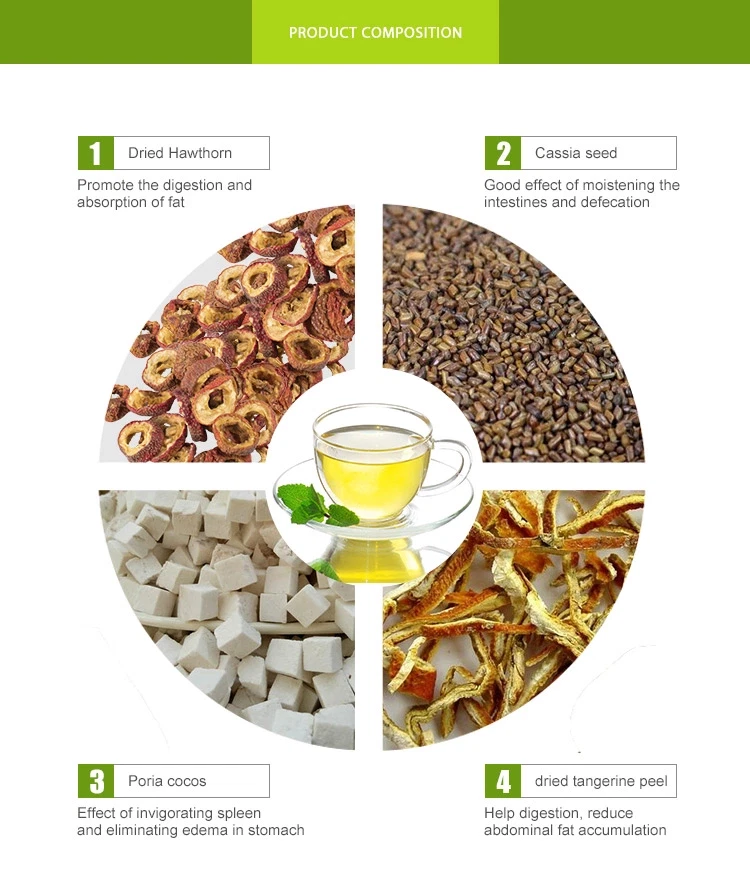 PRODUCT COMPOSITION

1 Dried Hawthorn

Promote the digestion and absorption of fat

2 Cassia seed

Good effect of moistening the intestines and defecation

3 Poria cocos

Effect of invigorating spleen and eliminating edema in stomach

4 dried tangerine peel

Help digestion, reduce abdominal fat accumulation