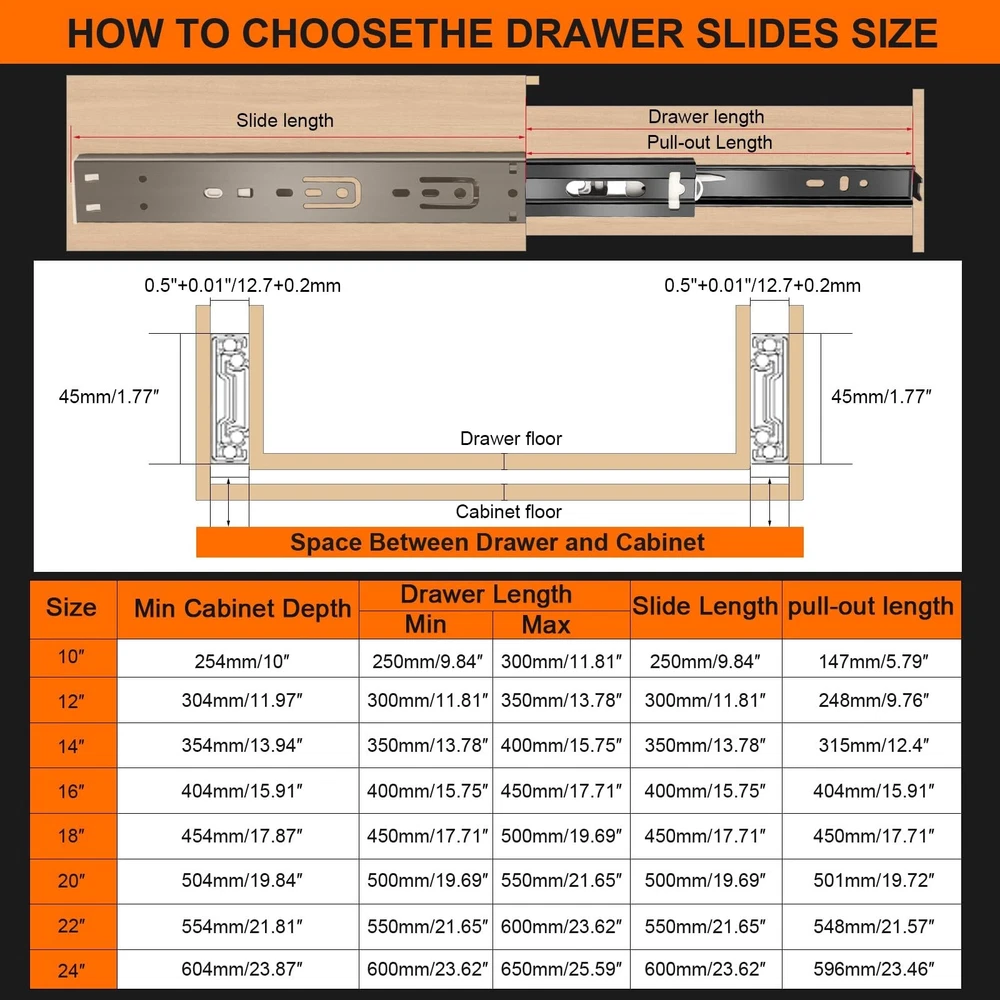 HOW TO CHOOSETHE DRAWER SLIDES SIZE

Slide length

Drawer length

Pull-out Length

0.5"+0.01"/12.7+0.2mm

0.5"+0.01"/12.7+0.2mm

45mm/1.77″

45mm/1.77″

Drawer floor

Cabinet floor

Space Between Drawer and Cabinet

| Size | Min Cabinet Depth | Drawer Length Min | Drawer Length Max | Slide Length | pull-out length |
|---|---|---|---|---|---|
| 10″ | 254mm/10″ | 250mm/9.84″ | 300mm/11.81″ | 250mm/9.84″ | 147mm/5.79″ |
| 12″ | 304mm/11.97″ | 300mm/11.81″ | 350mm/13.78″ | 300mm/11.81″ | 248mm/9.76″ |
| 14″ | 354mm/13.94″ | 350mm/13.78″ | 400mm/15.75″ | 350mm/13.78″ | 315mm/12.4″ |
| 16″ | 404mm/15.91″ | 400mm/15.75″ | 450mm/17.71″ | 400mm/15.75″ | 404mm/15.91″ |
| 18″ | 454mm/17.87″ | 450mm/17.71″ | 500mm/19.69″ | 450mm/17.71″ | 450mm/17.71″ |
| 20″ | 504mm/19.84″ | 500mm/19.69″ | 550mm/21.65″ | 500mm/19.69″ | 501mm/19.72″ |
| 22″ | 554mm/21.81″ | 550mm/21.65″ | 600mm/23.62″ | 550mm/21.65″ | 548mm/21.57″ |
| 24″ | 604mm/23.87″ | 600mm/23.62″ | 650mm/25.59″ | 600mm/23.62″ | 596mm/23.46″ |